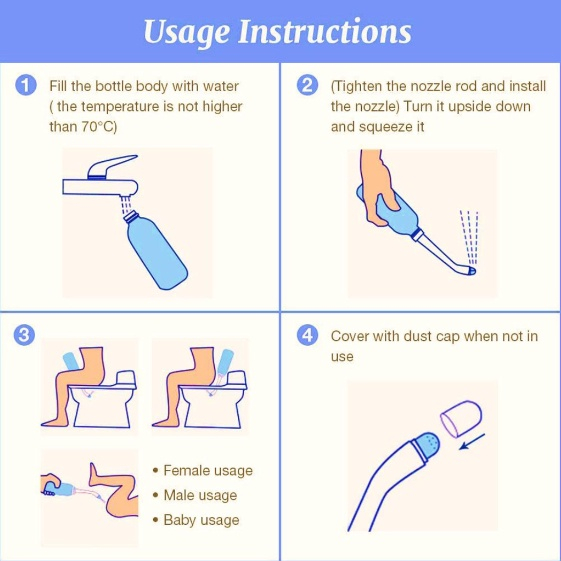 Usage Instructions

1 Fill the bottle body with water ( the temperature is not higher than 70°C)

2 (Tighten the nozzle rod and install the nozzle) Turn it upside down and squeeze it

3

• Female usage
• Male usage
• Baby usage

4 Cover with dust cap when not in use