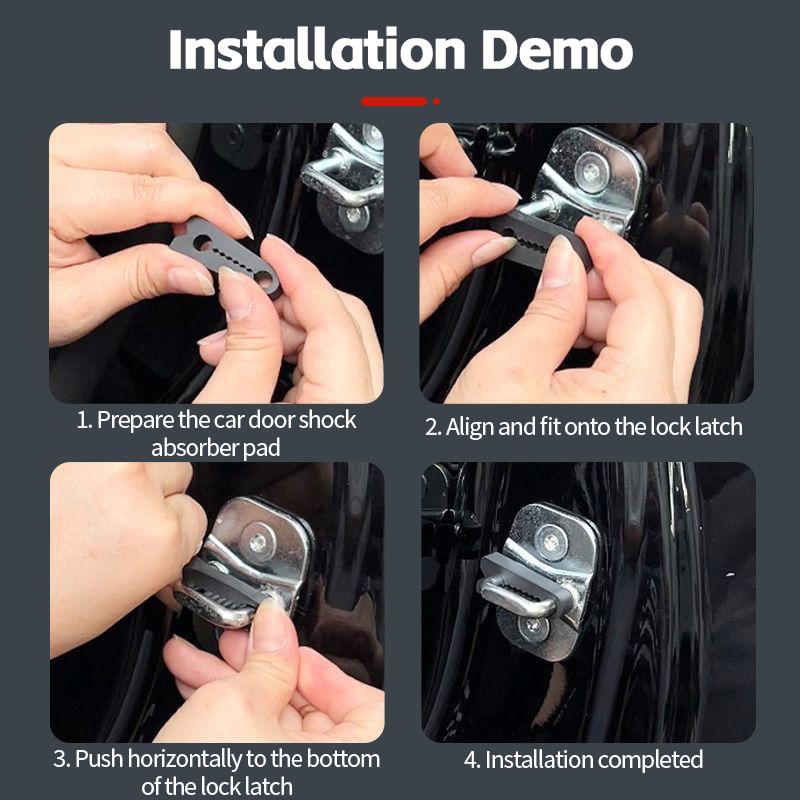 Installation Demo

1. Prepare the car door shock absorber pad

2. Align and fit onto the lock latch

3. Push horizontally to the bottom of the lock latch

4. Installation completed