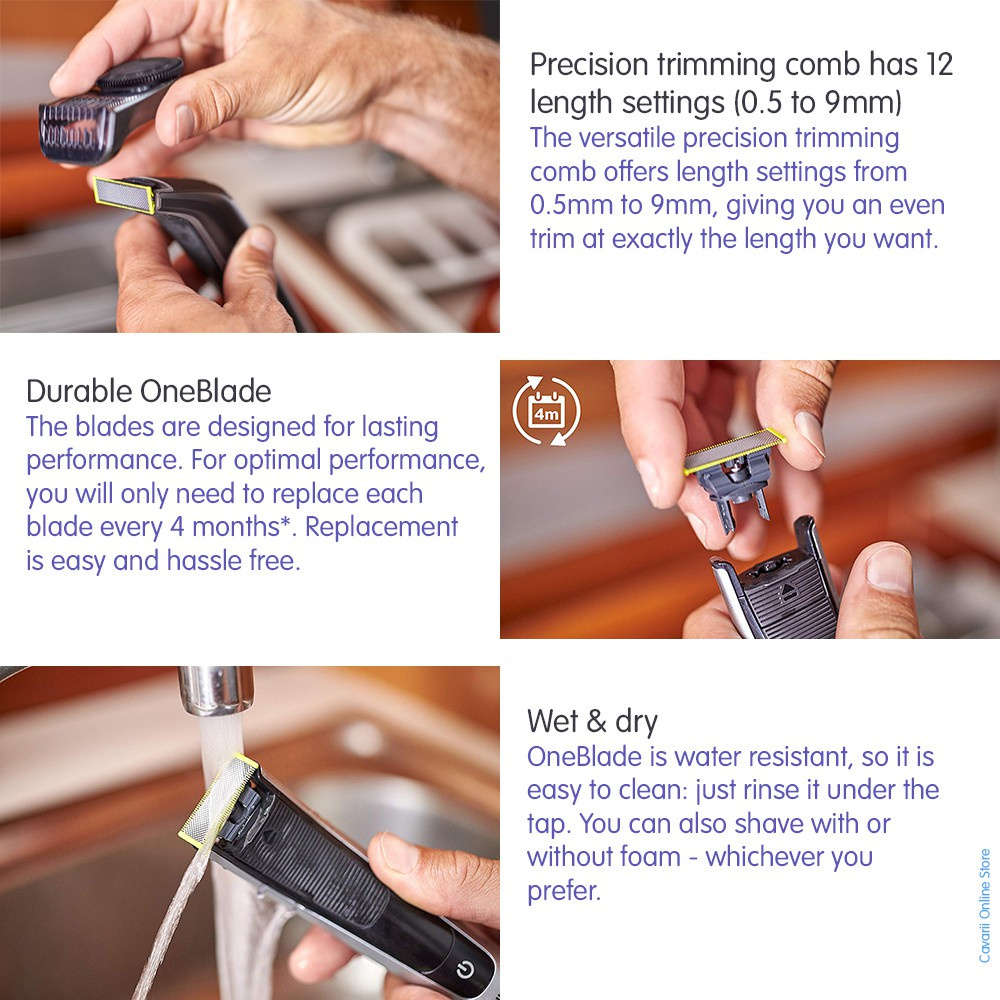 Precision trimming comb has 12 length settings (0.5 to 9mm)
The versatile precision trimming comb offers length settings from 0.5mm to 9mm, giving you an even trim at exactly the length you want.

Durable OneBlade
The blades are designed for lasting performance. For optimal performance, you will only need to replace each blade every 4 months*. Replacement is easy and hassle free.

4m

Wet & dry
OneBlade is water resistant, so it is easy to clean: just rinse it under the tap. You can also shave with or without foam - whichever you prefer.

Cavarii Online Store