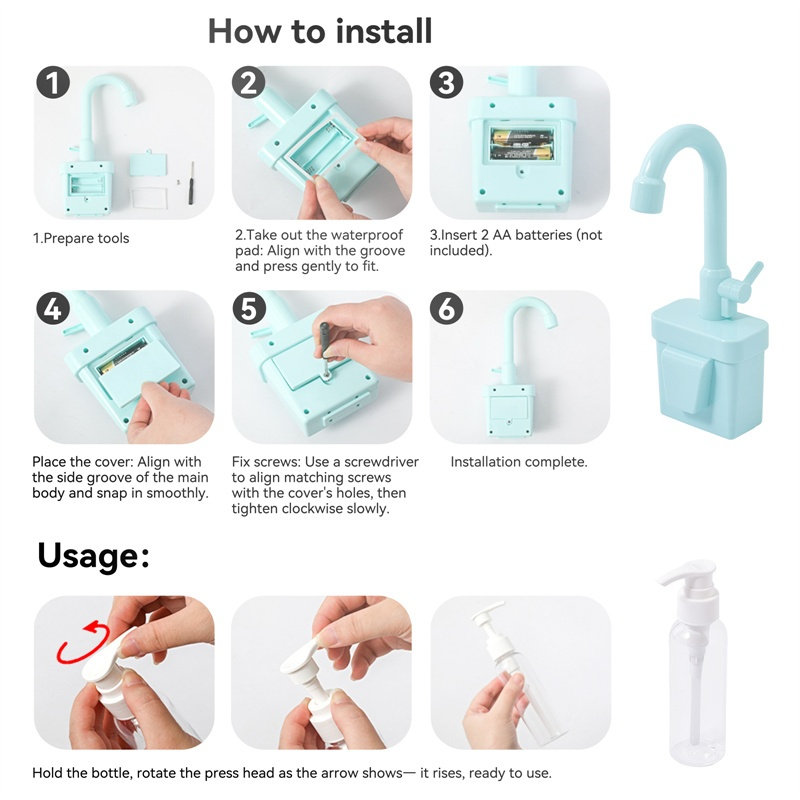 How to install

1

1.Prepare tools

2

2.Take out the waterproof pad: Align with the groove and press gently to fit.

3

3.Insert 2 AA batteries (not included).

4

Place the cover: Align with the side groove of the main body and snap in smoothly.

5

Fix screws: Use a screwdriver to align matching screws with the cover's holes, then tighten clockwise slowly.

6

Installation complete.

Usage:

Hold the bottle, rotate the press head as the arrow shows— it rises, ready to use.