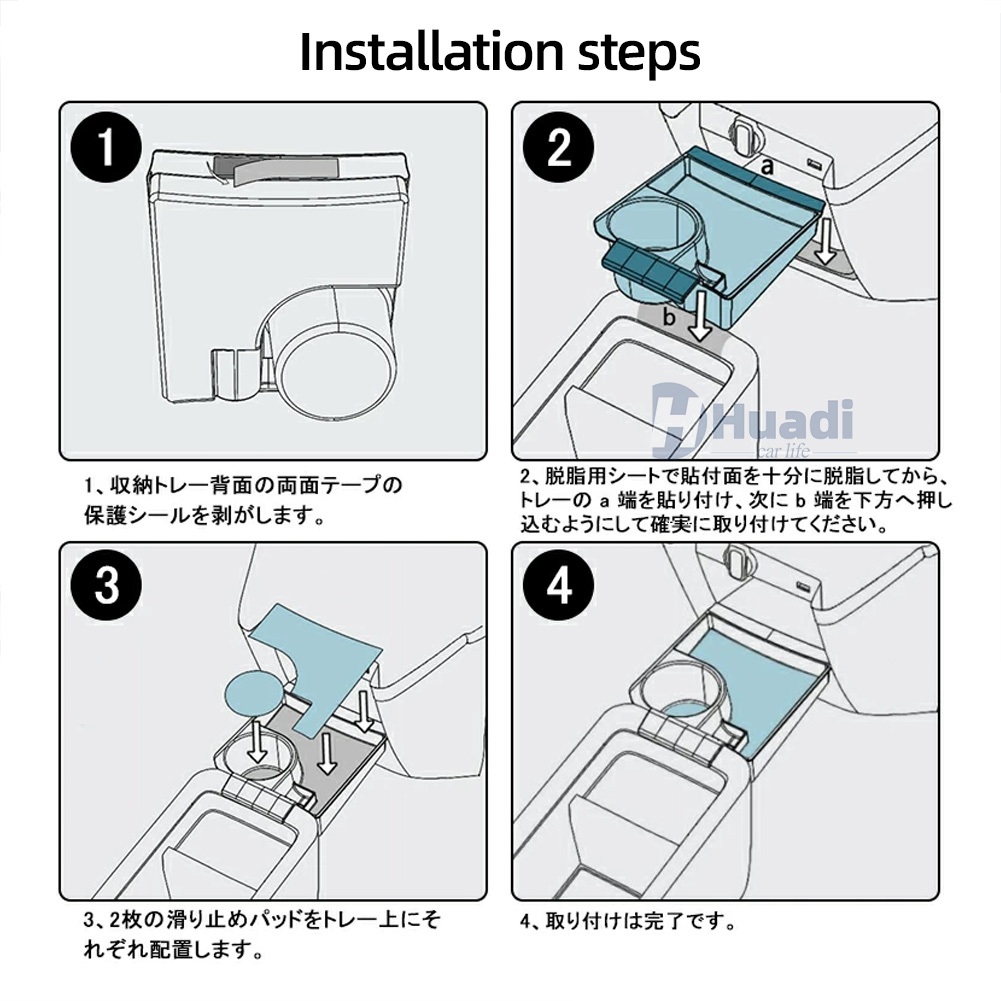 Installation steps

1

1、収納トレー背面の両面テープの保護シールを剥がします。

2

a

b

Huadi
car life

2、脱脂用シートで貼付面を十分に脱脂してから、トレーの a 端を貼り付け、次に b 端を下方へ押し込むようにして確実に取り付けてください。

3

3、2枚の滑り止めパッドをトレー上にそれぞれ配置します。

4

4、取り付けは完了です。