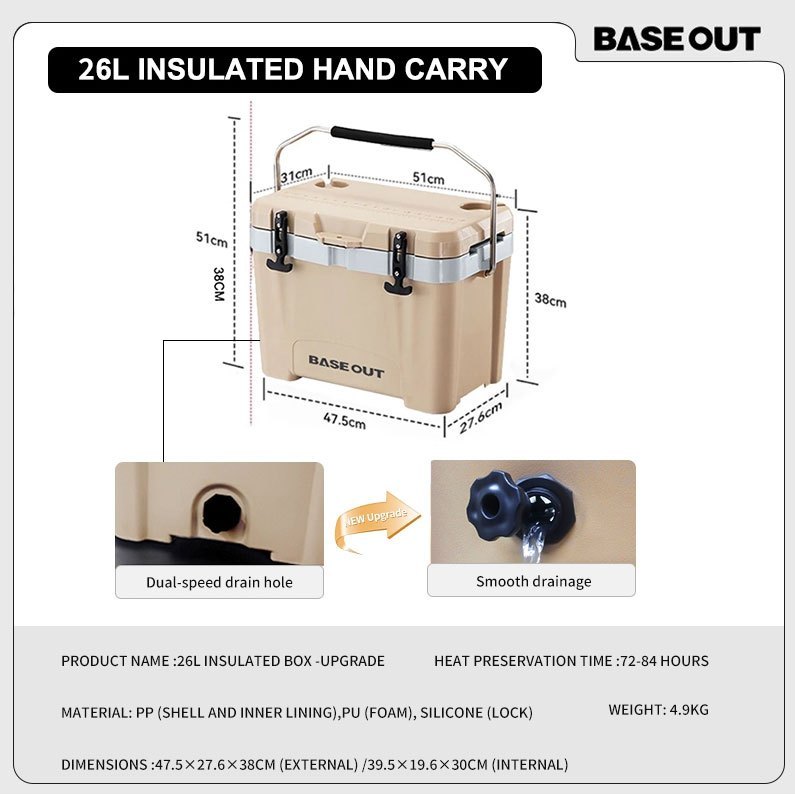 BASE OUT

26L INSULATED HAND CARRY

31cm

51cm

51cm

38CM

38cm

BASE OUT

47.5cm

27.6cm

NEW Upgrade

Dual-speed drain hole

Smooth drainage

PRODUCT NAME :26L INSULATED BOX -UPGRADE

HEAT PRESERVATION TIME :72-84 HOURS

MATERIAL: PP (SHELL AND INNER LINING),PU (FOAM), SILICONE (LOCK)

WEIGHT: 4.9KG

DIMENSIONS :47.5×27.6×38CM (EXTERNAL) /39.5×19.6×30CM (INTERNAL)