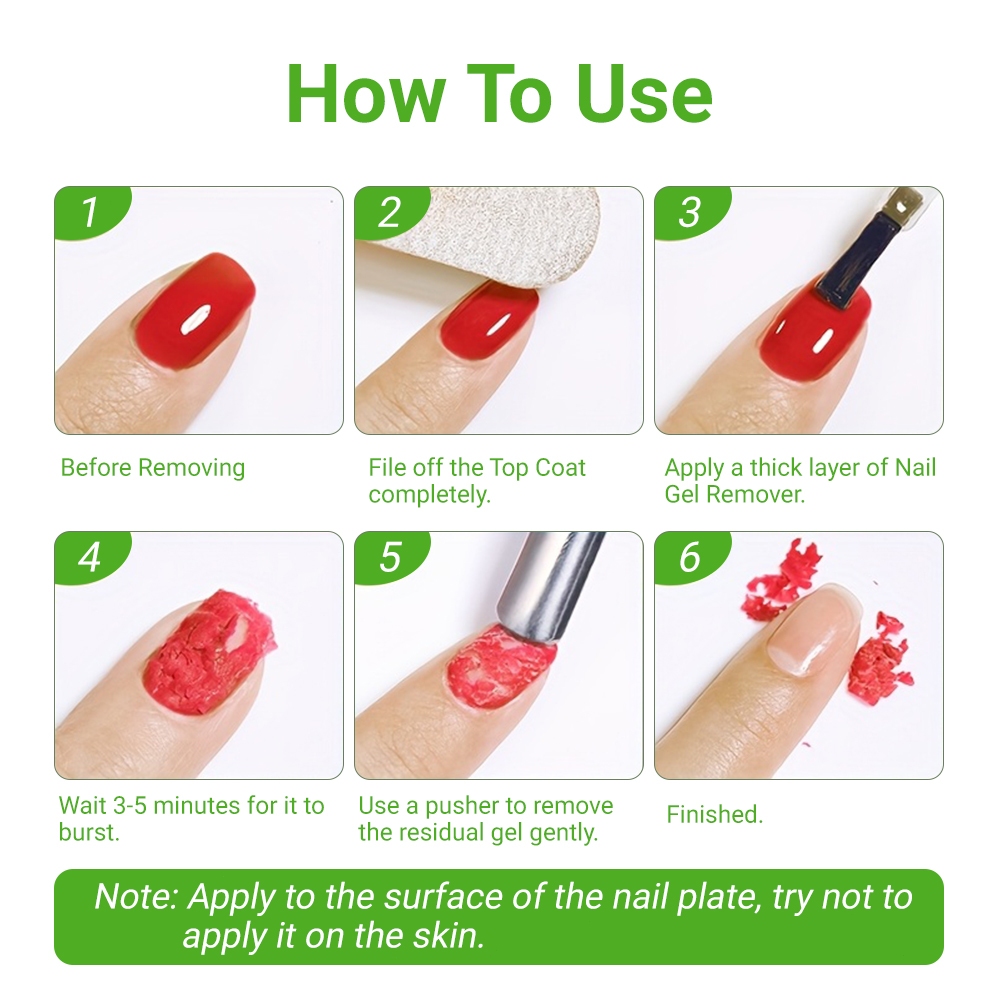 How To Use

1

Before Removing

2

File off the Top Coat completely.

3

Apply a thick layer of Nail Gel Remover.

4

Wait 3-5 minutes for it to burst.

5

Use a pusher to remove the residual gel gently.

6

Finished.

Note: Apply to the surface of the nail plate, try not to apply it on the skin.