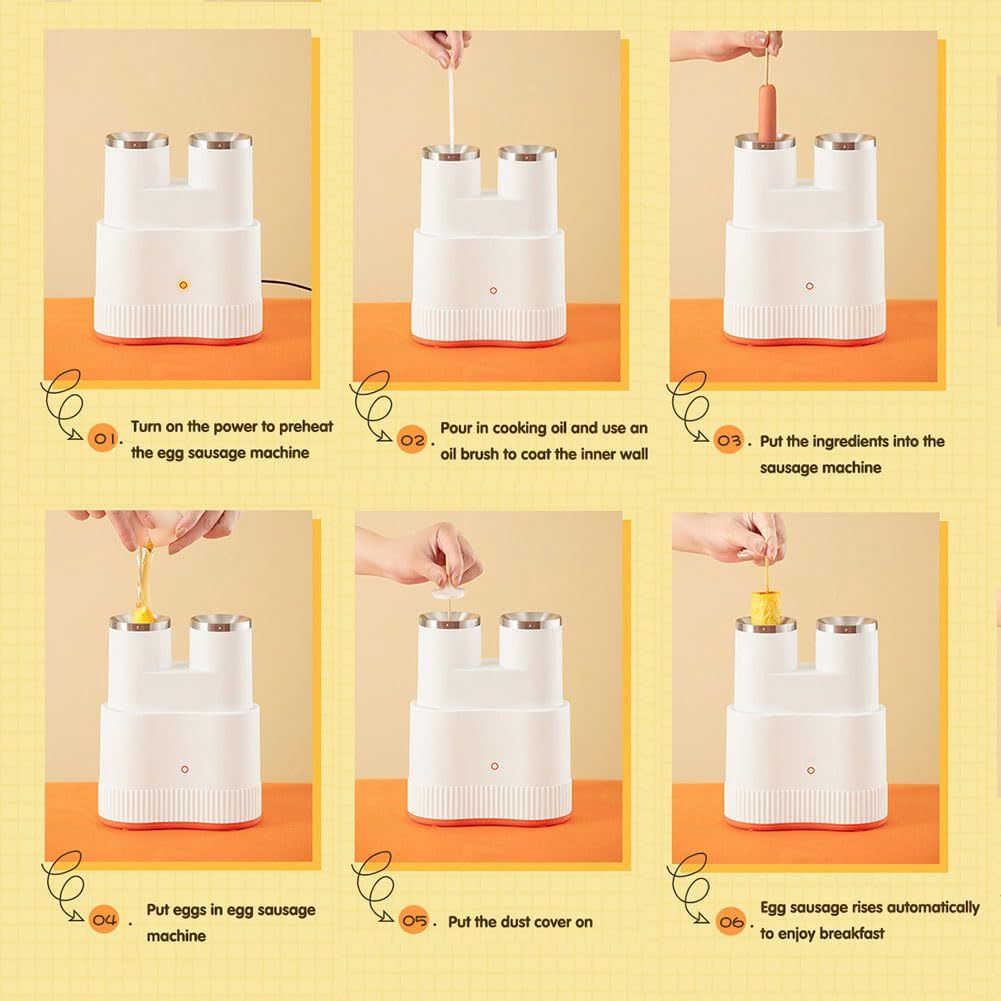 01. Turn on the power to preheat the egg sausage machine

02. Pour in cooking oil and use an oil brush to coat the inner wall

03. Put the ingredients into the sausage machine

04. Put eggs in egg sausage machine

05. Put the dust cover on

06. Egg sausage rises automatically to enjoy breakfast