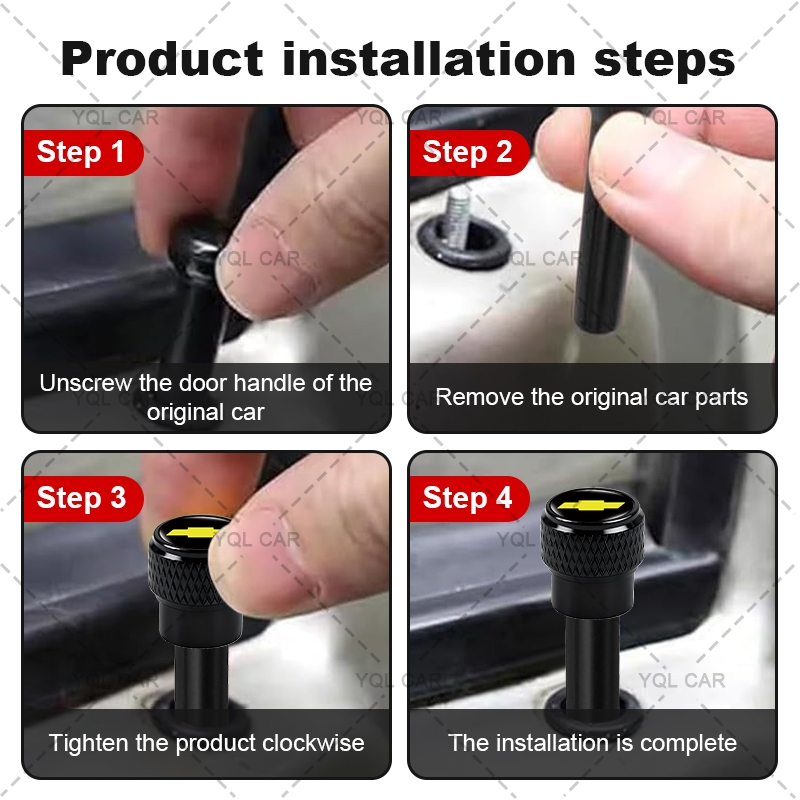 Product installation steps

YQL CAR

Step 1

Unscrew the door handle of the original car

Step 2

Remove the original car parts

Step 3

Tighten the product clockwise

Step 4

The installation is complete