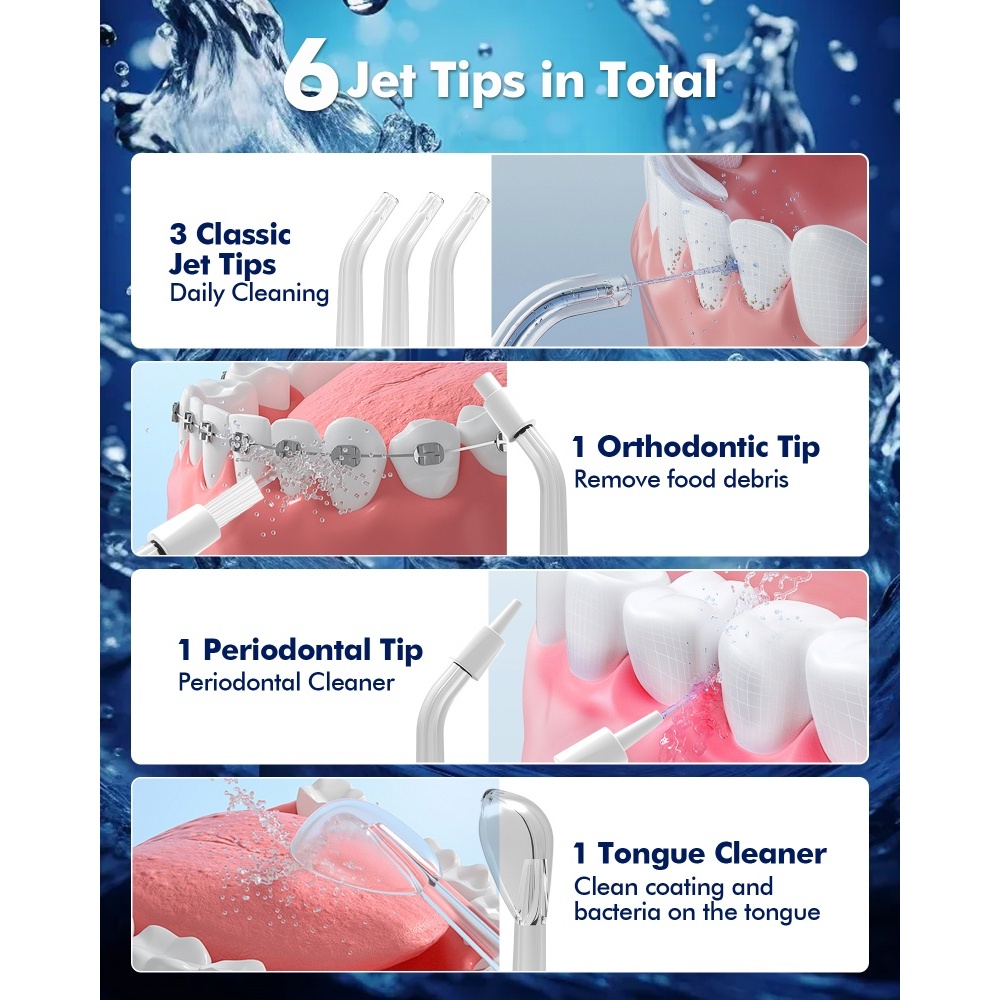 6 Jet Tips in Total

3 Classic Jet Tips
Daily Cleaning

1 Orthodontic Tip
Remove food debris

1 Periodontal Tip
Periodontal Cleaner

1 Tongue Cleaner
Clean coating and bacteria on the tongue