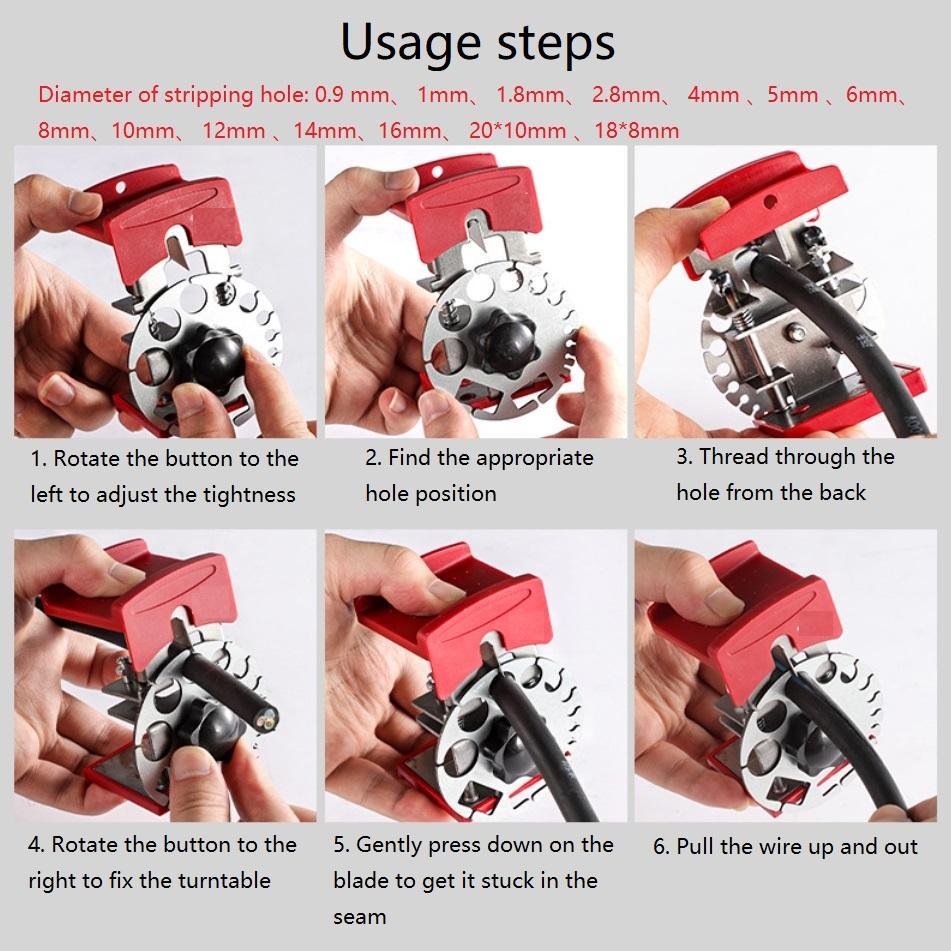 Usage steps

Diameter of stripping hole: 0.9 mm、 1mm、 1.8mm、 2.8mm、 4mm 、5mm 、6mm、 8mm、10mm、 12mm 、14mm、16mm、 20*10mm 、18*8mm

1. Rotate the button to the left to adjust the tightness

2. Find the appropriate hole position

3. Thread through the hole from the back

4. Rotate the button to the right to fix the turntable

5. Gently press down on the blade to get it stuck in the seam

6. Pull the wire up and out