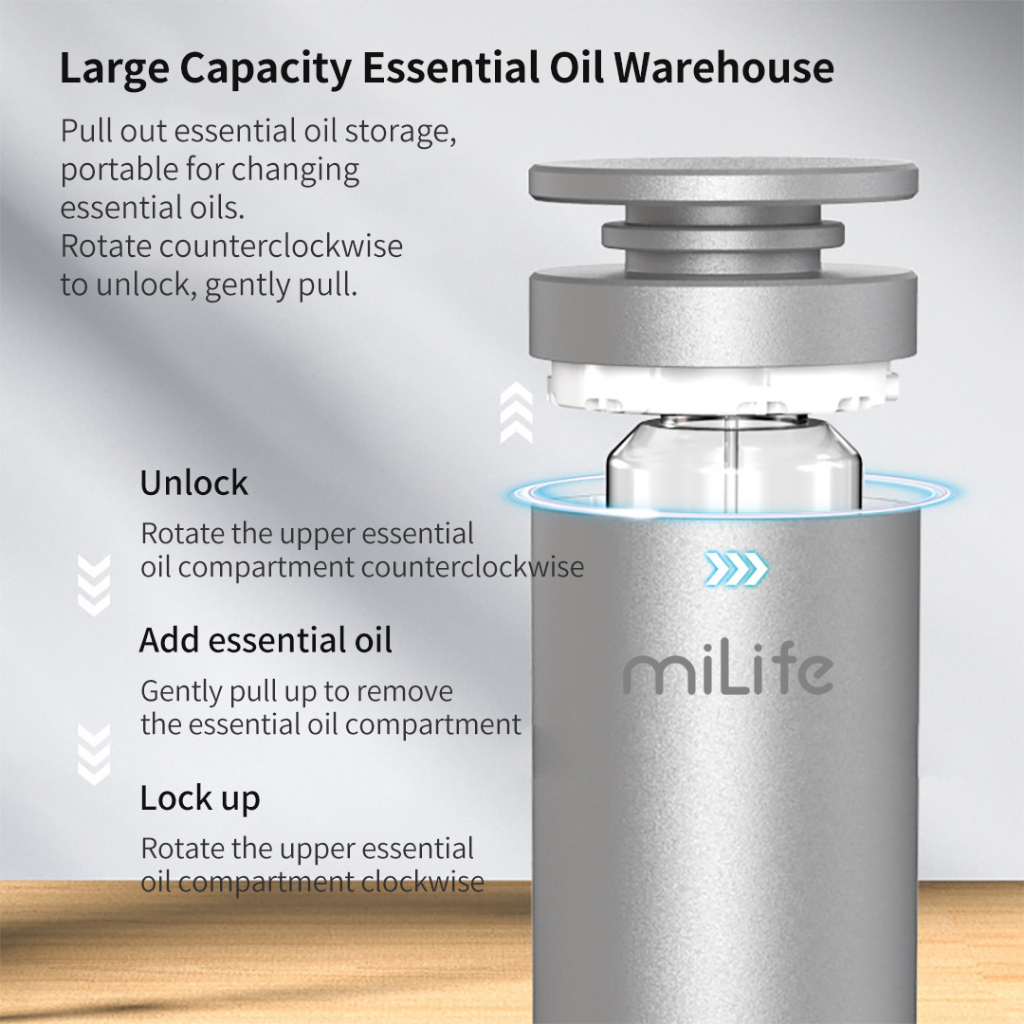 Large Capacity Essential Oil Warehouse

Pull out essential oil storage, portable for changing essential oils.
Rotate counterclockwise to unlock, gently pull.

Unlock

Rotate the upper essential oil compartment counterclockwise

Add essential oil

Gently pull up to remove the essential oil compartment

Lock up

Rotate the upper essential oil compartment clockwise

miLife