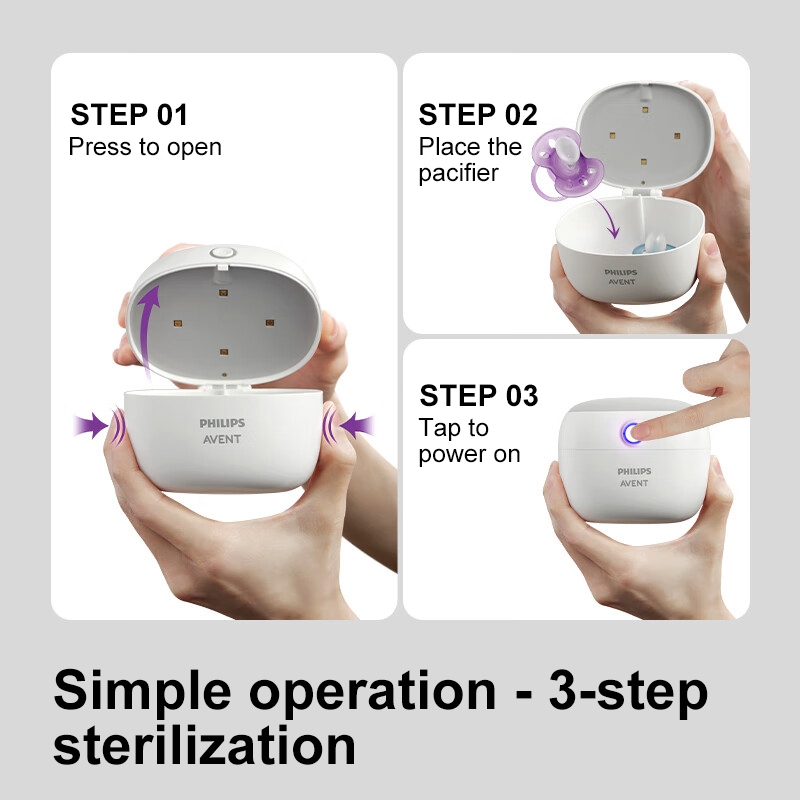 STEP 01
Press to open

PHILIPS
AVENT

STEP 02
Place the pacifier

PHILIPS
AVENT

STEP 03
Tap to power on

PHILIPS
AVENT

Simple operation - 3-step sterilization