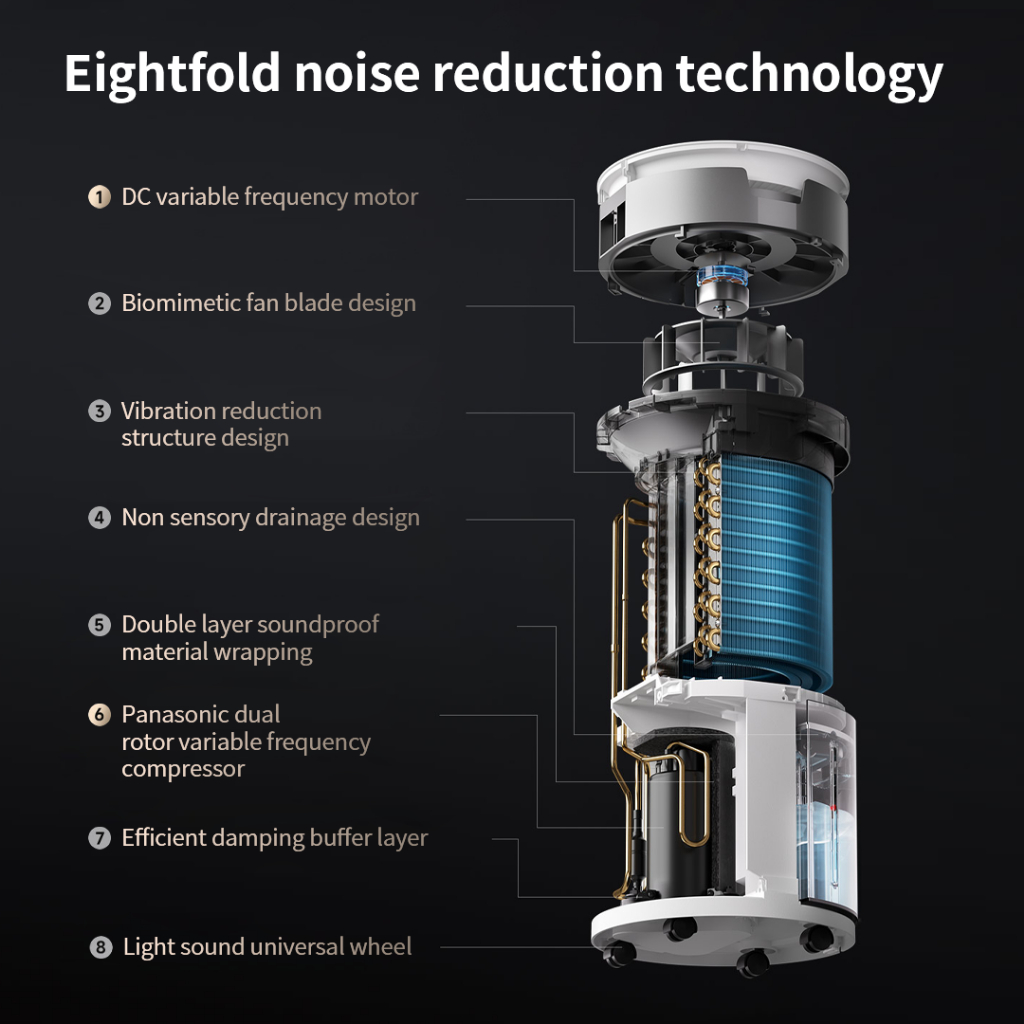 Eightfold noise reduction technology

1 DC variable frequency motor

2 Biomimetic fan blade design

3 Vibration reduction structure design

4 Non sensory drainage design

5 Double layer soundproof material wrapping

6 Panasonic dual rotor variable frequency compressor

7 Efficient damping buffer layer

8 Light sound universal wheel