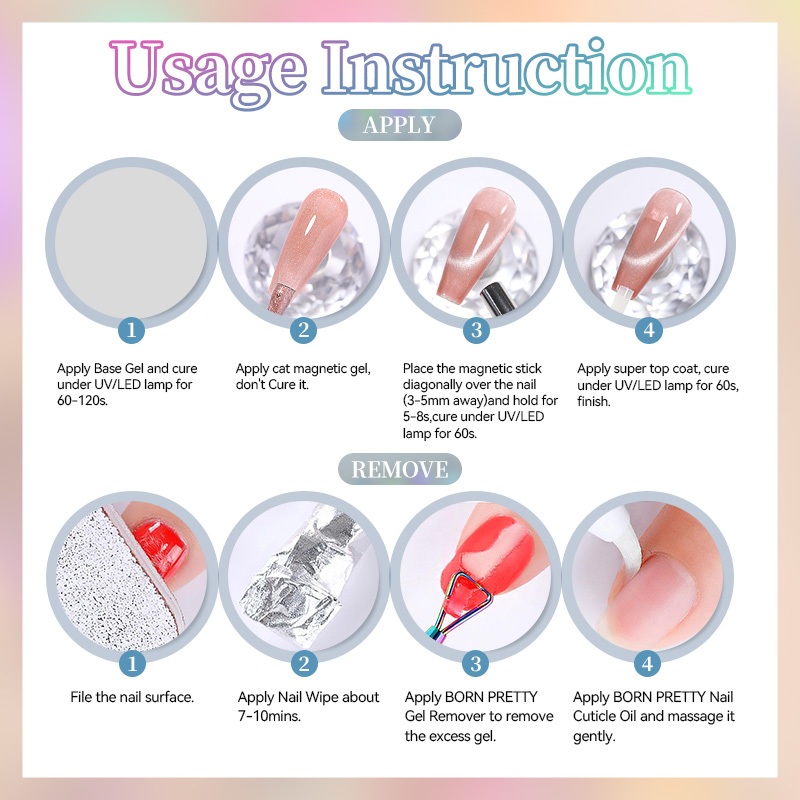 Usage Instruction

APPLY

1
Apply Base Gel and cure under UV/LED lamp for 60-120s.

2
Apply cat magnetic gel, don't Cure it.

3
Place the magnetic stick diagonally over the nail (3-5mm away)and hold for 5-8s,cure under UV/LED lamp for 60s.

4
Apply super top coat, cure under UV/LED lamp for 60s, finish.

REMOVE

1
File the nail surface.

2
Apply Nail Wipe about 7-10mins.

3
Apply BORN PRETTY Gel Remover to remove the excess gel.

4
Apply BORN PRETTY Nail Cuticle Oil and massage it gently.