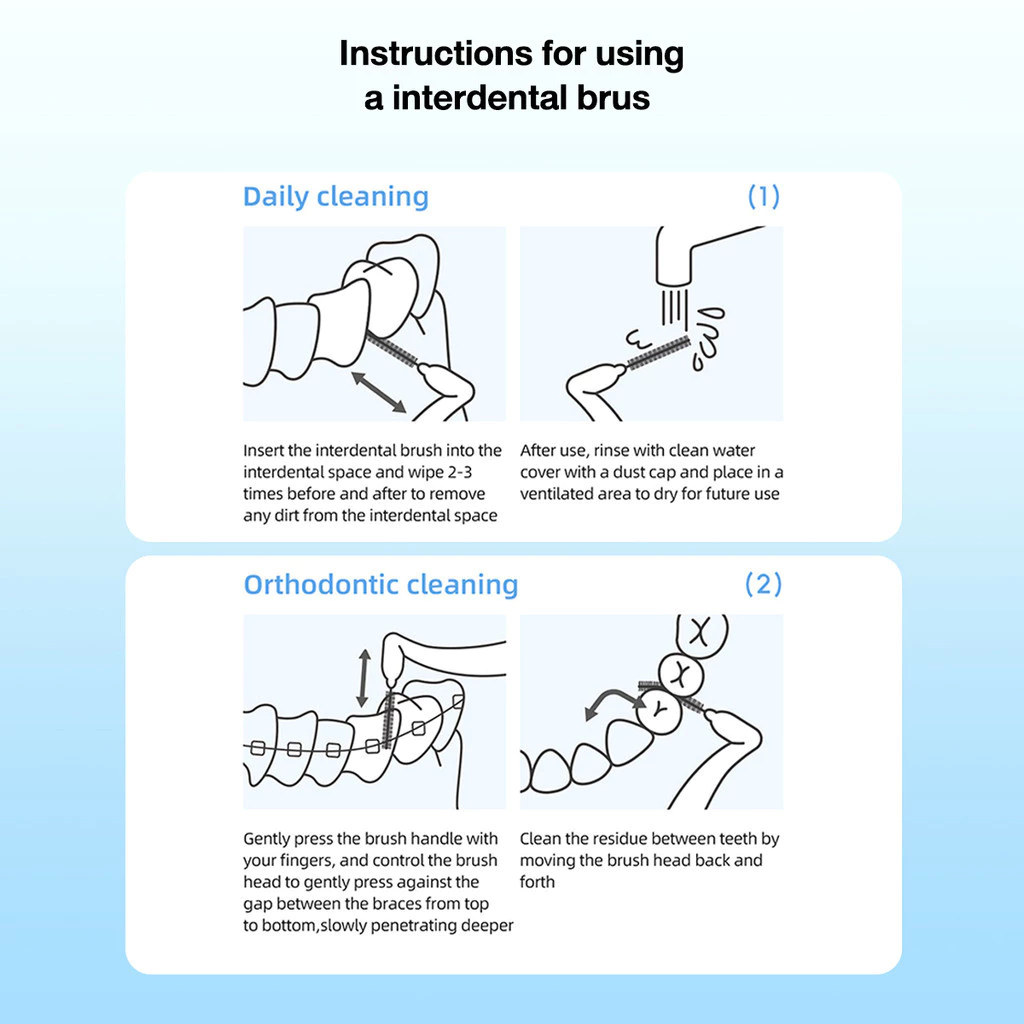 Instructions for using a interdental brus

Daily cleaning

(1)

Insert the interdental brush into the interdental space and wipe 2-3 times before and after to remove any dirt from the interdental space

After use, rinse with clean water cover with a dust cap and place in a ventilated area to dry for future use

Orthodontic cleaning

(2)

Gently press the brush handle with your fingers, and control the brush head to gently press against the gap between the braces from top to bottom,slowly penetrating deeper

Clean the residue between teeth by moving the brush head back and forth