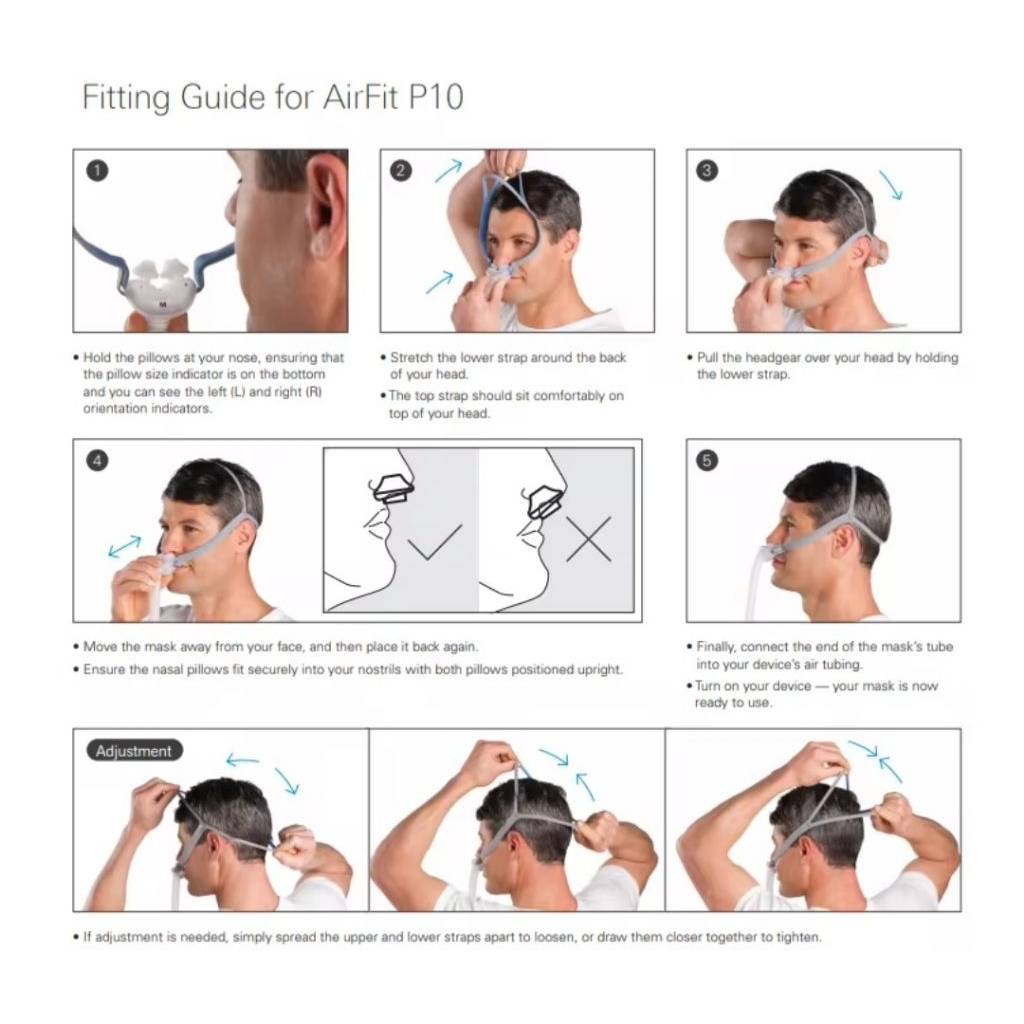 Fitting Guide for AirFit P10

1

M

• Hold the pillows at your nose, ensuring that the pillow size indicator is on the bottom and you can see the left (L) and right (R) orientation indicators.

2

• Stretch the lower strap around the back of your head.

• The top strap should sit comfortably on top of your head.

3

• Pull the headgear over your head by holding the lower strap.

4

• Move the mask away from your face, and then place it back again.

• Ensure the nasal pillows fit securely into your nostrils with both pillows positioned upright.

5

• Finally, connect the end of the mask's tube into your device's air tubing.

• Turn on your device — your mask is now ready to use.

Adjustment

• If adjustment is needed, simply spread the upper and lower straps apart to loosen, or draw them closer together to tighten.