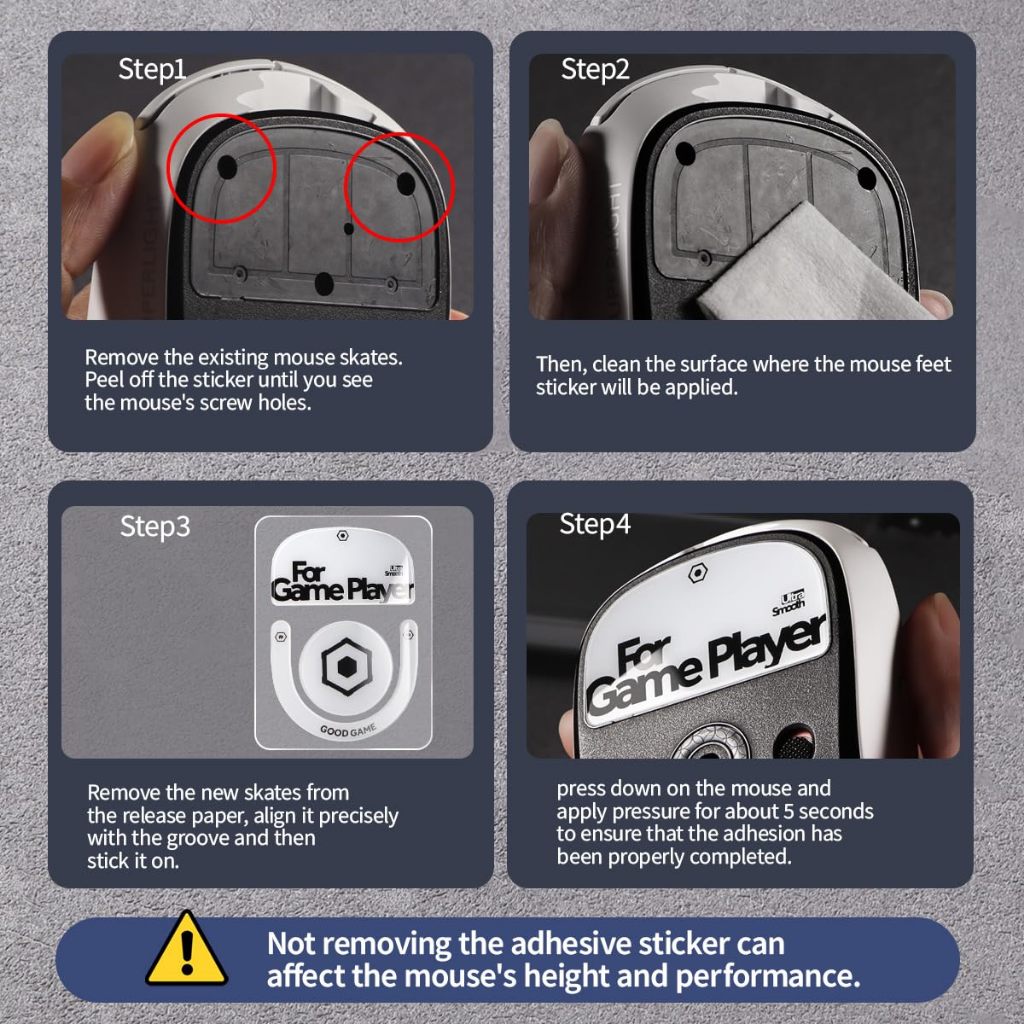 Step1

Remove the existing mouse skates. Peel off the sticker until you see the mouse's screw holes.

Step2

Then, clean the surface where the mouse feet sticker will be applied.

Step3

For Game Player
Ultra Smooth
GOOD GAME

Remove the new skates from the release paper, align it precisely with the groove and then stick it on.

Step4

Ultra Smooth
For Game Player

press down on the mouse and apply pressure for about 5 seconds to ensure that the adhesion has been properly completed.

Not removing the adhesive sticker can affect the mouse's height and performance.