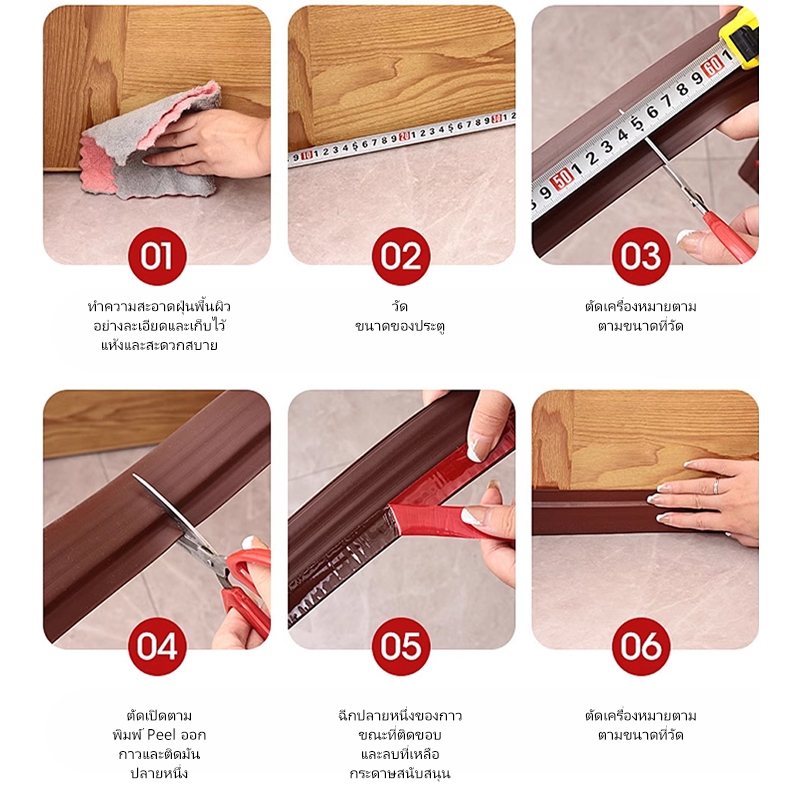 01

ทำความสะอาดฝุ่นพื้นผิว อย่างละเอียดและเก็บไว้ แห้งและสะดวกสบาย

02

วัด ขนาดของประตู

03

ตัดเครื่องหมายตาม ตามขนาดที่วัด

04

ตัดเปิดตาม พิมพ์ Peel ออก กาวและติดมัน ปลายหนึ่ง

05

ฉีกปลายหนึ่งของกาว ขณะที่ติดขอบ และลบที่เหลือ กระดาษสนับสนุน

06

ตัดเครื่องหมายตาม ตามขนาดที่วัด