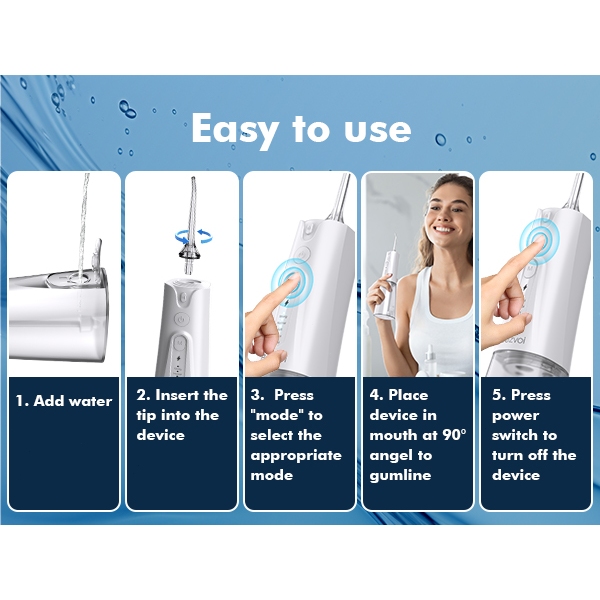 Easy to use

1. Add water

2. Insert the tip into the device

3. Press "mode" to select the appropriate mode

4. Place device in mouth at 90° angel to gumline

5. Press power switch to turn off the device