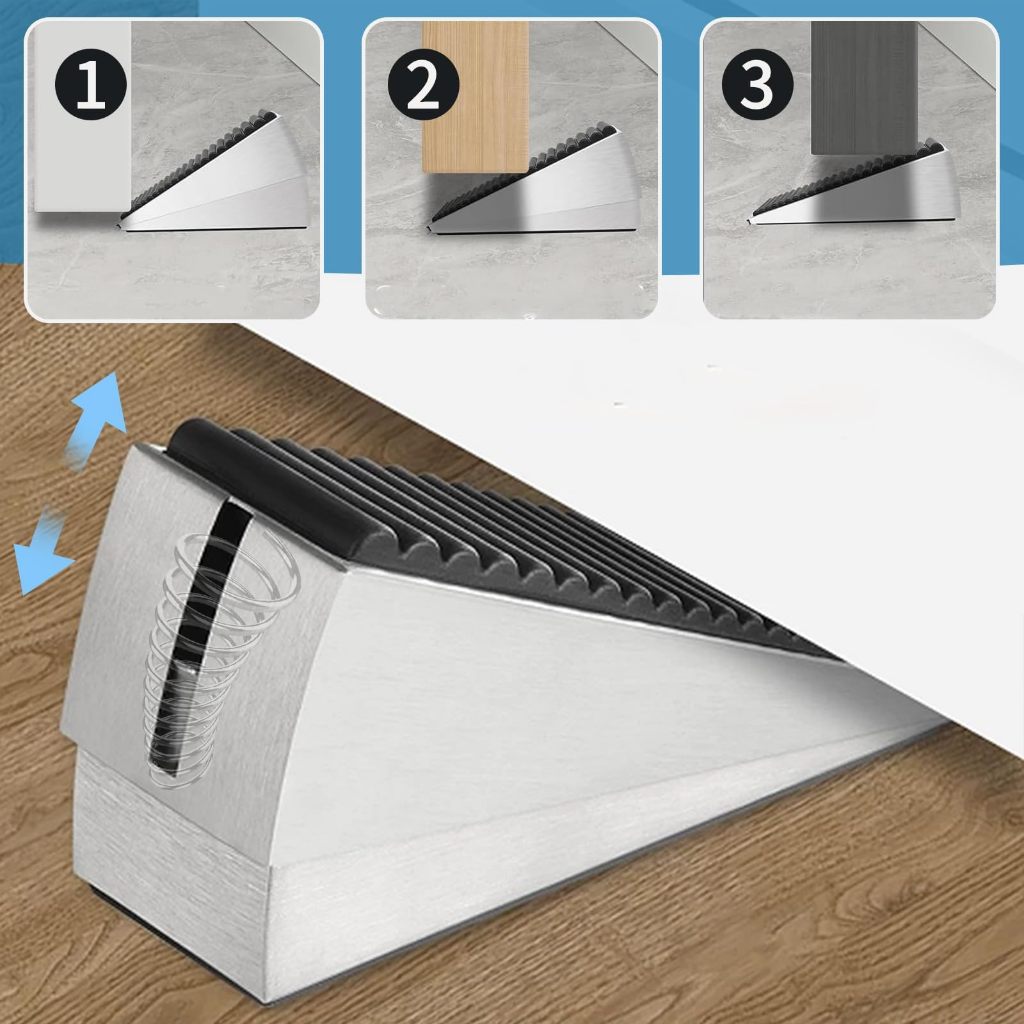 1

2

3