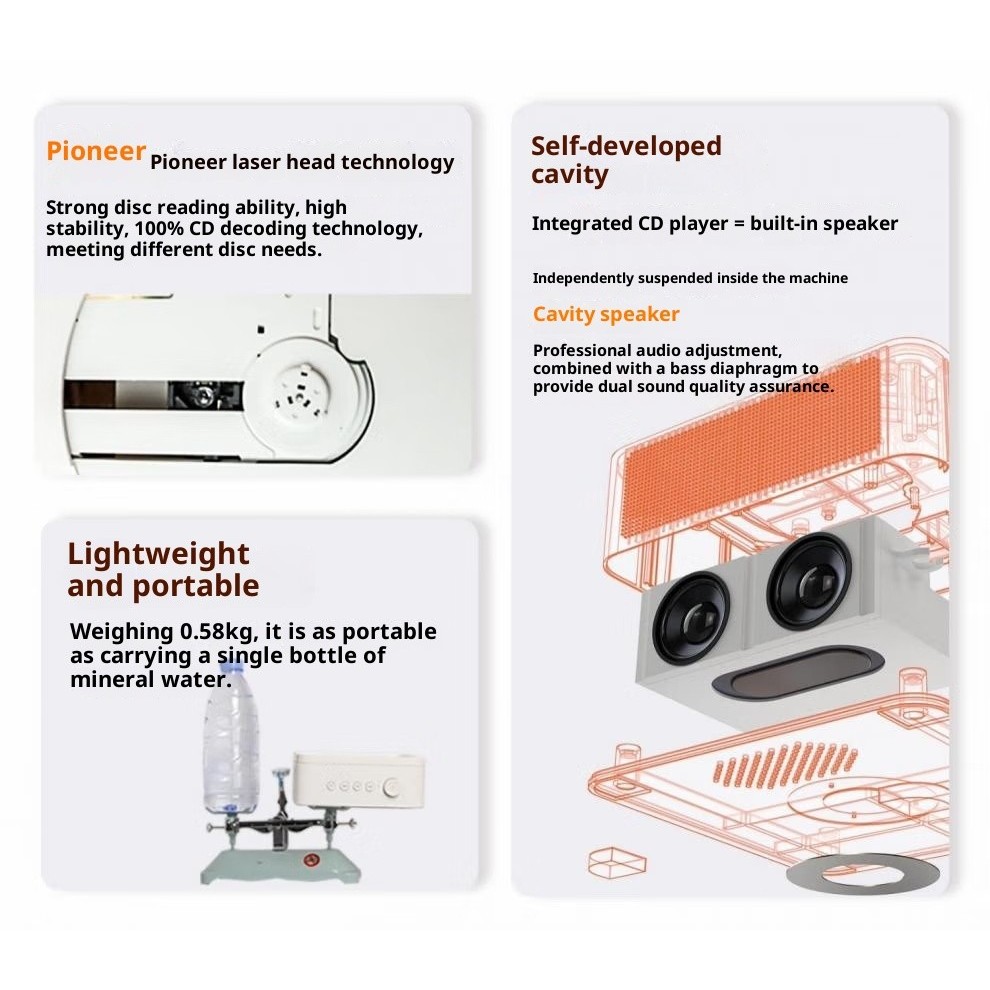 Pioneer Pioneer laser head technology

Strong disc reading ability, high stability, 100% CD decoding technology, meeting different disc needs.

Lightweight and portable

Weighing 0.58kg, it is as portable as carrying a single bottle of mineral water.

Self-developed cavity

Integrated CD player = built-in speaker

Independently suspended inside the machine

Cavity speaker

Professional audio adjustment, combined with a bass diaphragm to provide dual sound quality assurance.