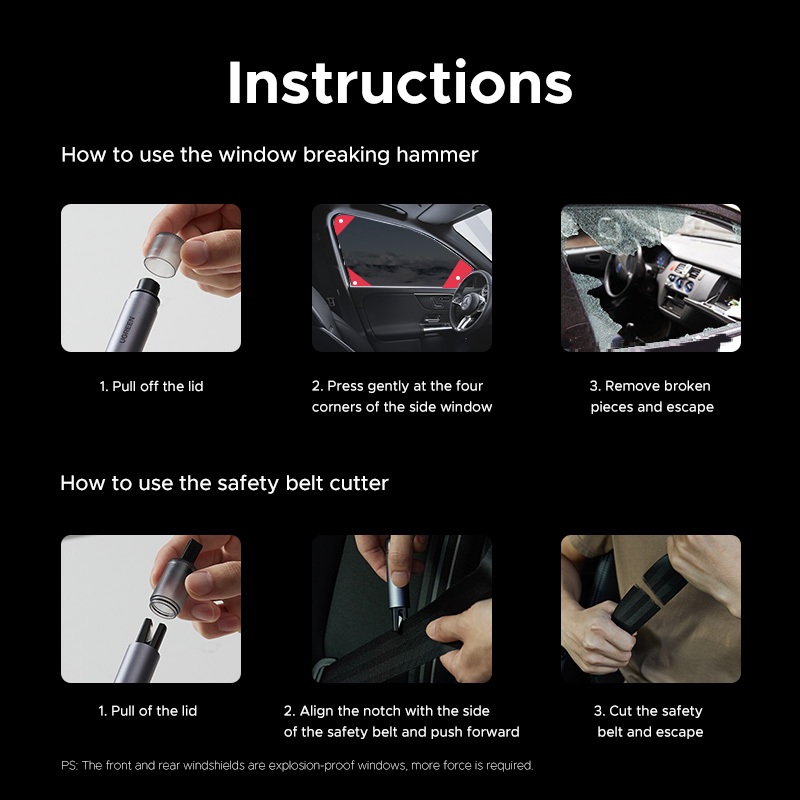 Instructions

How to use the window breaking hammer

UGREEN

1. Pull off the lid

2. Press gently at the four corners of the side window

3. Remove broken pieces and escape

How to use the safety belt cutter

1. Pull of the lid

2. Align the notch with the side of the safety belt and push forward

3. Cut the safety belt and escape

PS: The front and rear windshields are explosion-proof windows, more force is required.