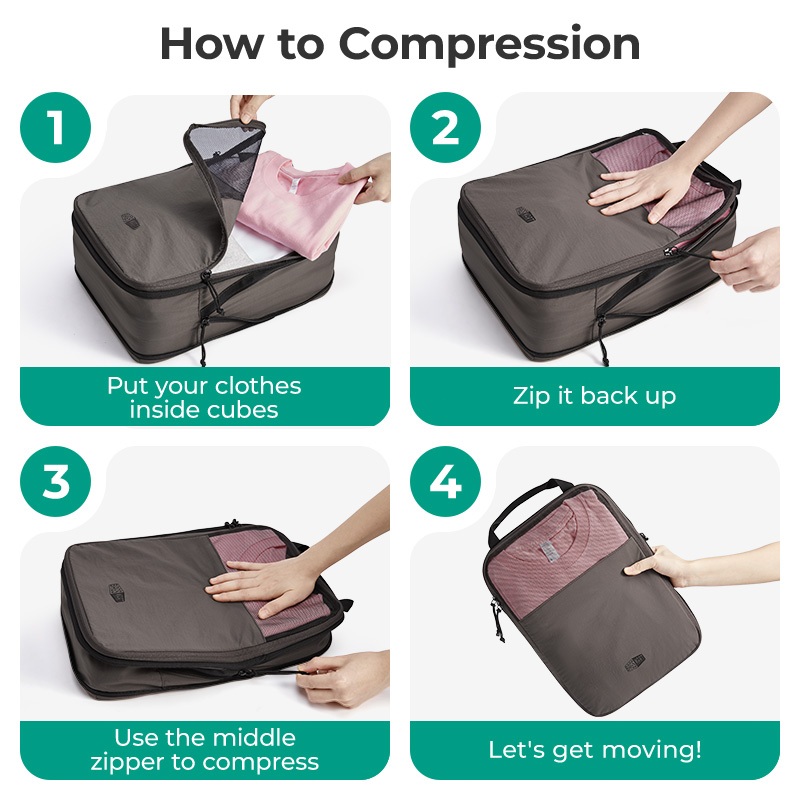 How to Compression

1

Put your clothes inside cubes

2

Zip it back up

3

Use the middle zipper to compress

4

Let's get moving!