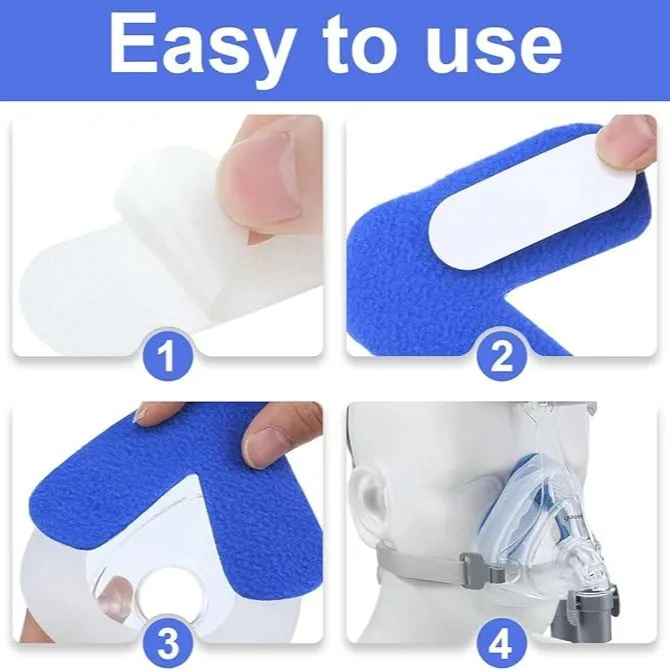 Easy to use

1

2

3

4