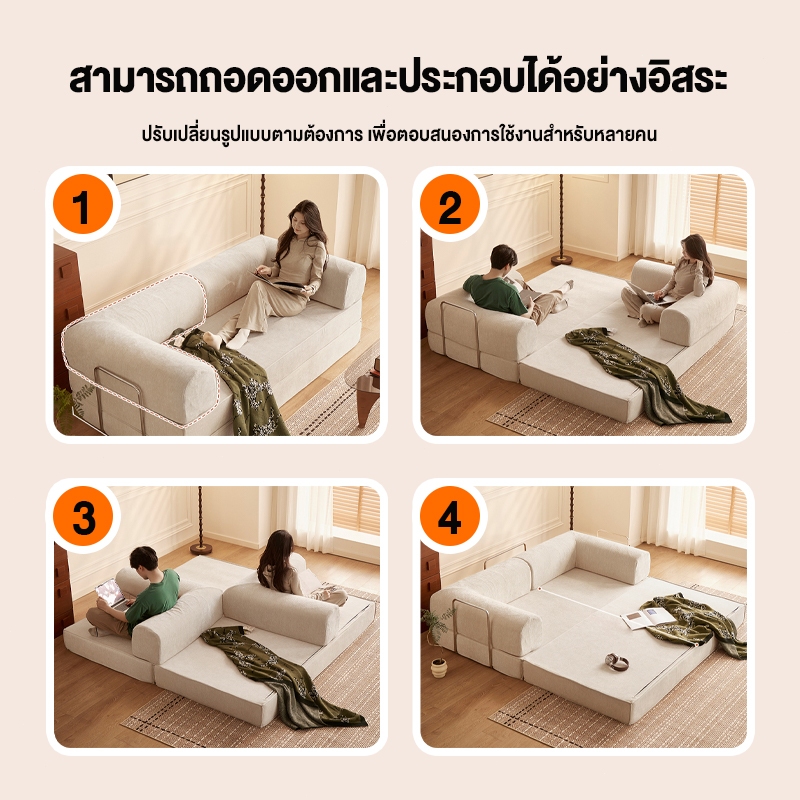 สามารถถอดออกและประกอบได้อย่างอิสระ

ปรับเปลี่ยนรูปแบบตามต้องการ เพื่อตอบสนองการใช้งานสำหรับหลายคน

1

2

3

4