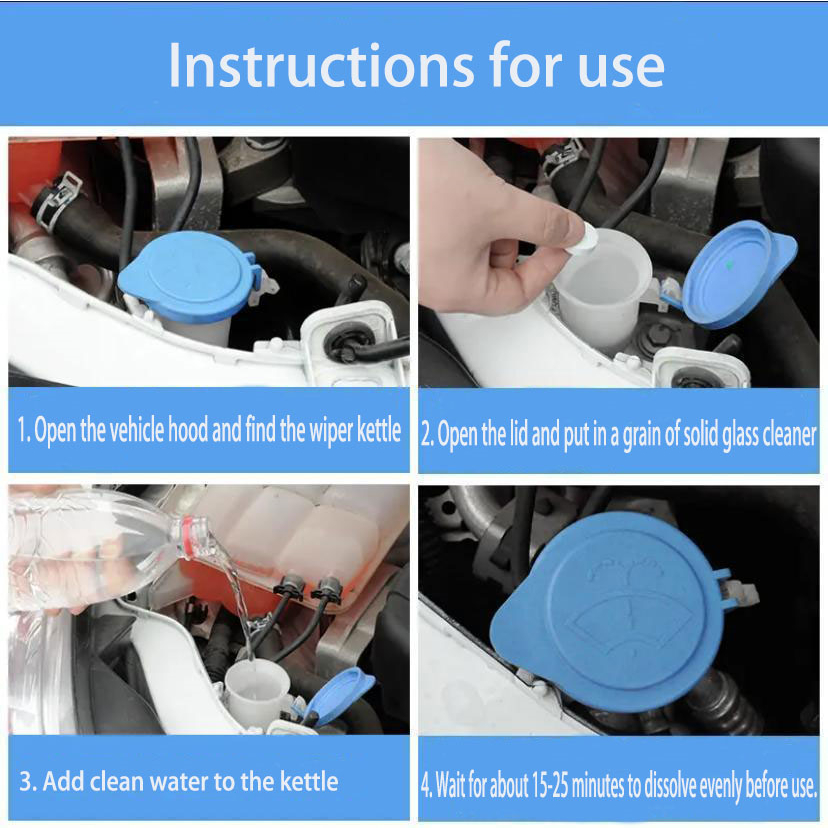 Instructions for use

1. Open the vehicle hood and find the wiper kettle

2. Open the lid and put in a grain of solid glass cleaner

3. Add clean water to the kettle

4. Wait for about 15-25 minutes to dissolve evenly before use.