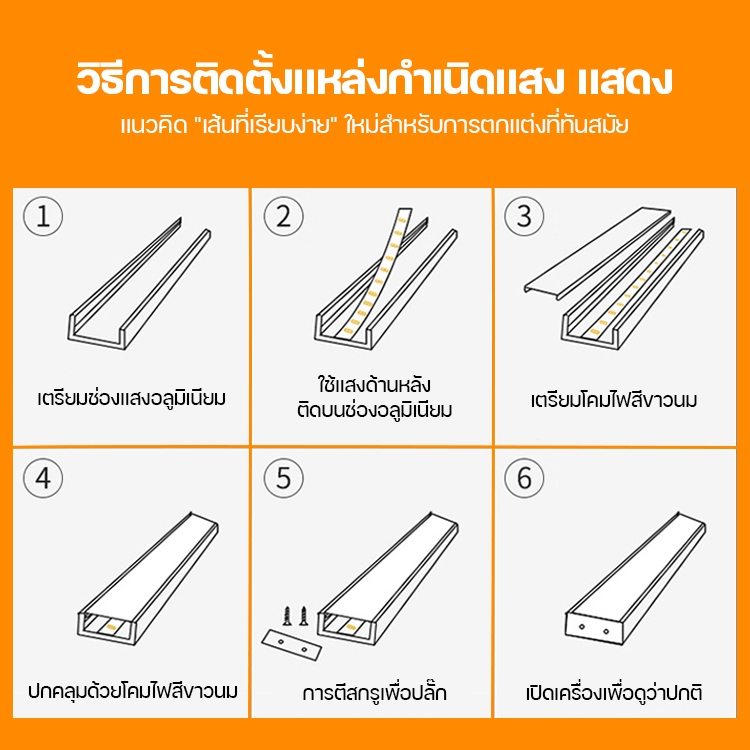 วิธีการติดตั้งแหล่งกำเนิดแสง แสดง

แนวคิด "เส้นที่เรียบง่าย" ใหม่สำหรับการตกแต่งที่ทันสมัย

1

เตรียมช่องแสงอลูมิเนียม

2

ใช้แสงด้านหลัง ติดบนช่องอลูมิเนียม

3

เตรียมโคมไฟสีขาวนม

4

ปกคลุมด้วยโคมไฟสีขาวนม

5

การตีสกรูเพื่อปลั๊ก

6

เปิดเครื่องเพื่อดูว่าปกติ