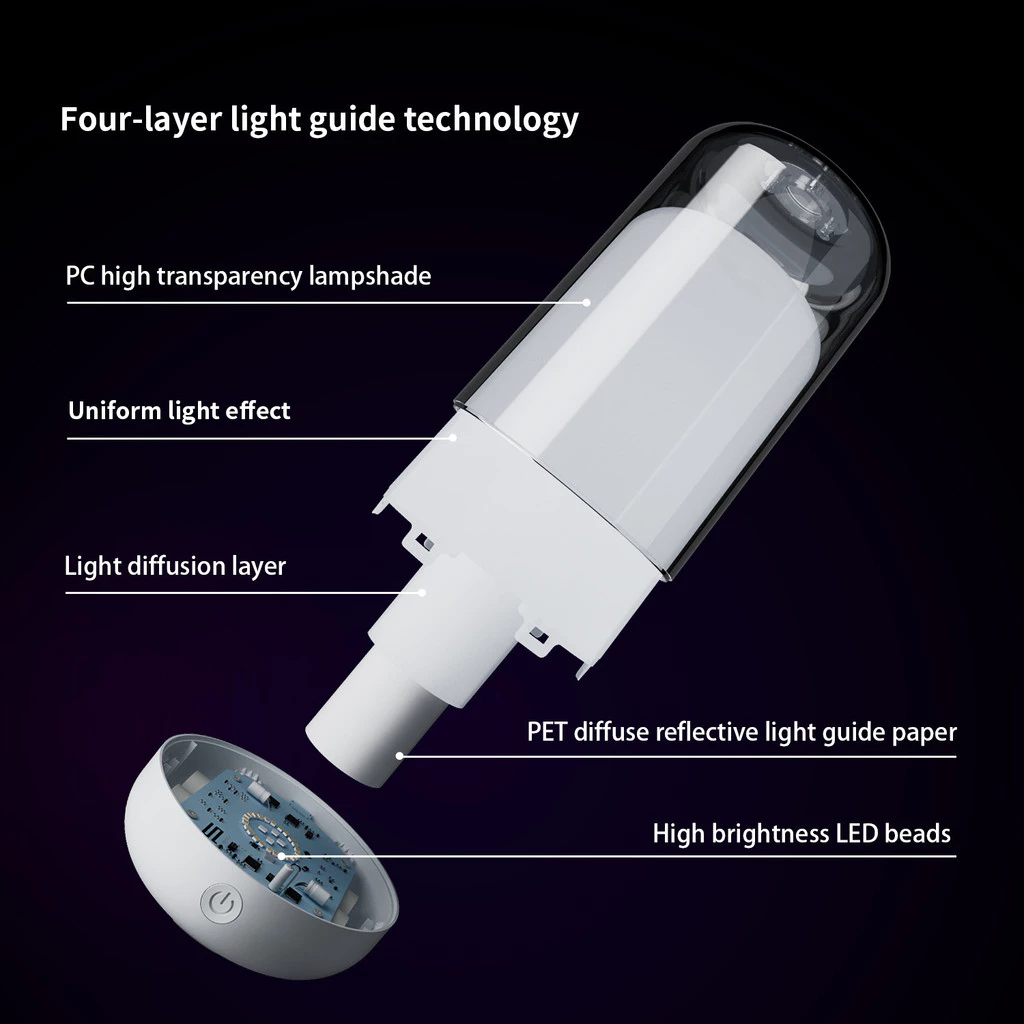 Four-layer light guide technology

PC high transparency lampshade

Uniform light effect

Light diffusion layer

PET diffuse reflective light guide paper

High brightness LED beads