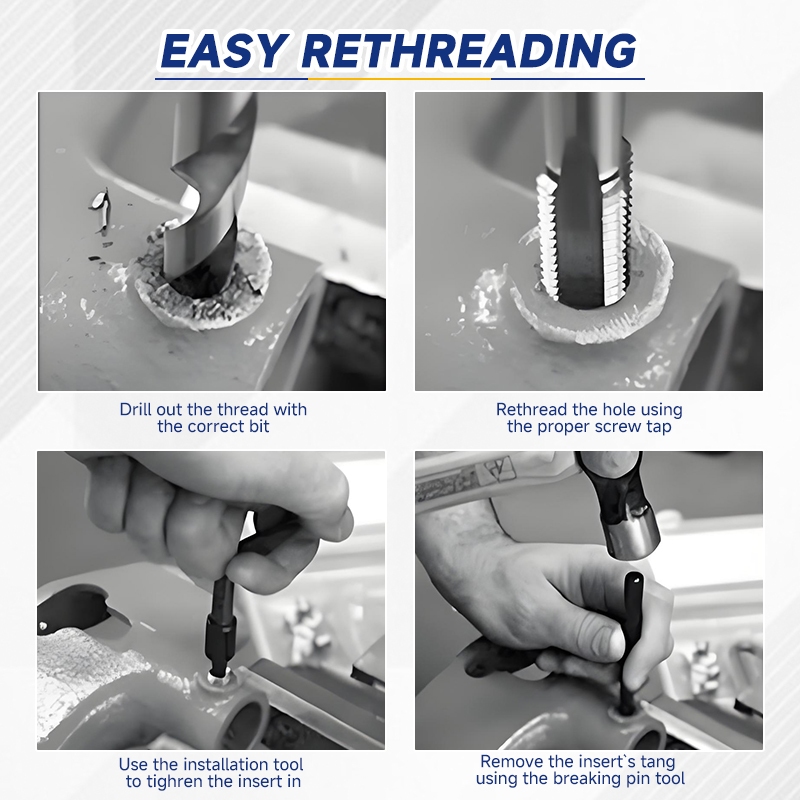 EASY RETHREADING

Drill out the thread with the correct bit

Rethread the hole using the proper screw tap

Use the installation tool to tighren the insert in

Remove the insert`s tang using the breaking pin tool