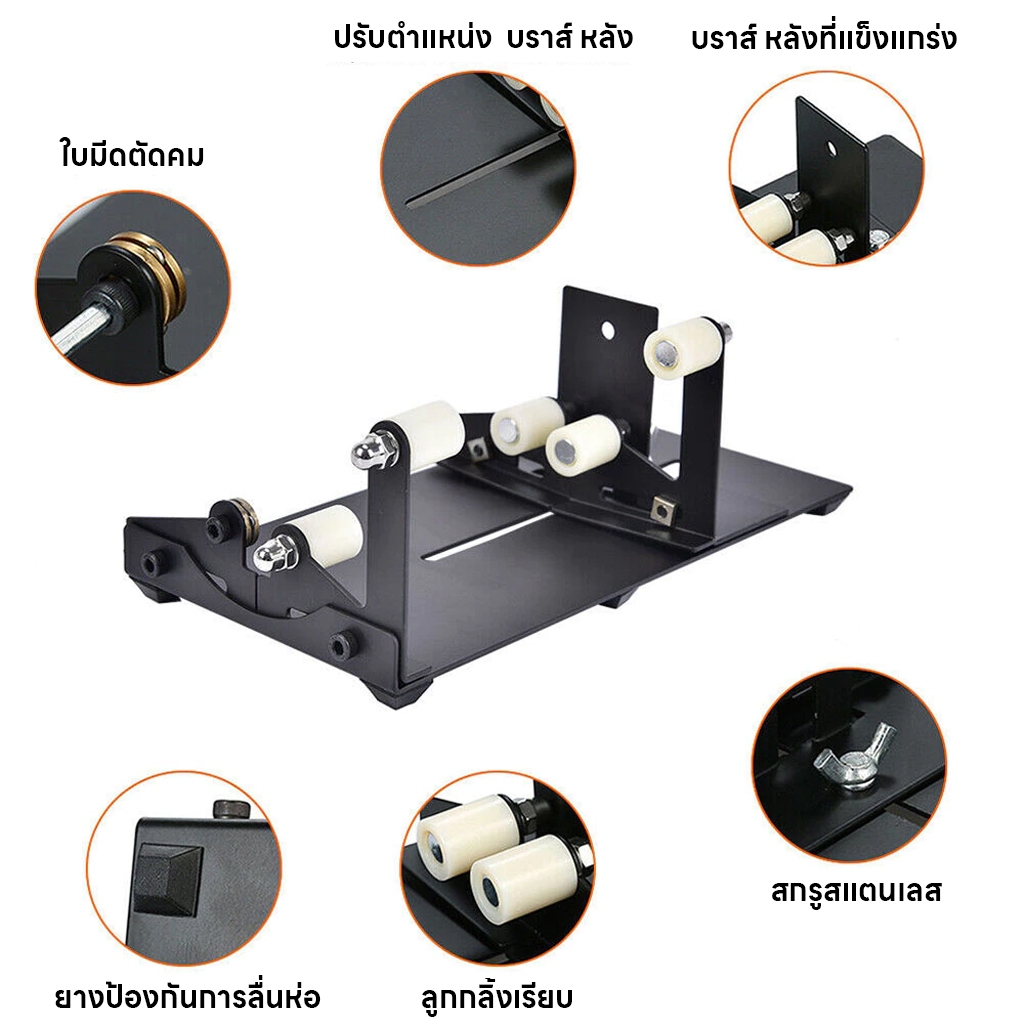 ปรับตำแหน่ง บราส์ หลัง

บราส์ หลังที่แข็งแกร่ง

ใบมีดตัดคม

สกรูสแตนเลส

ยางป้องกันการลื่นห่อ

ลูกกลิ้งเรียบ