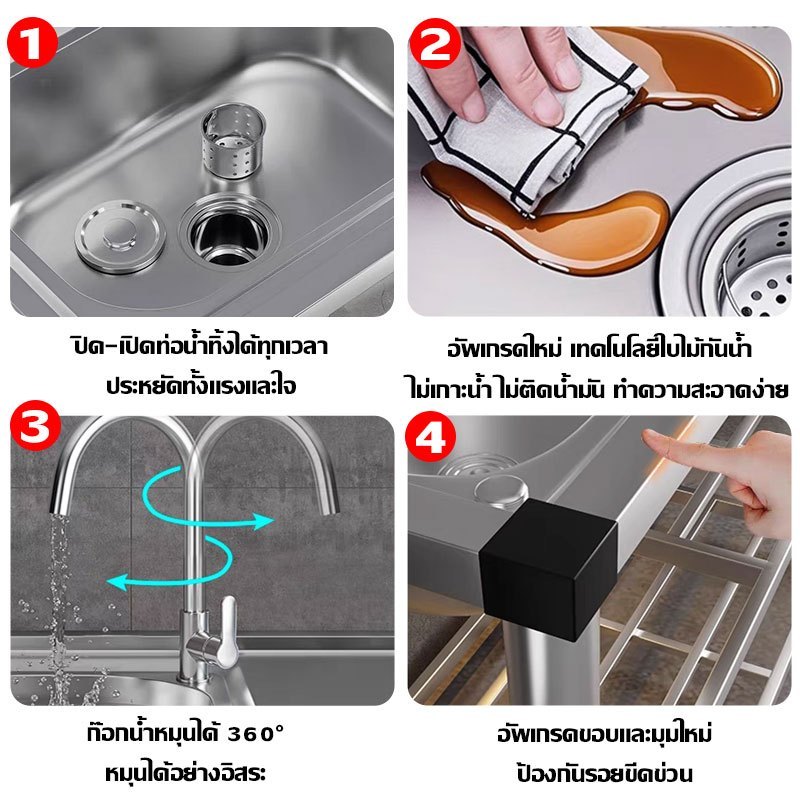 1

ปิด-เปิดท่อน้ำทิ้งได้ทุกเวลา
ประหยัดทั้งแรงและใจ

2

อัพเกรดใหม่ เทคโนโลยีใบไม้กันน้ำ
ไม่เกาะน้ำ ไม่ติดน้ำมัน ทำความสะอาดง่าย

3

ก๊อกน้ำหมุนได้ 360°
หมุนได้อย่างอิสระ

4

อัพเกรดขอบและมุมใหม่
ป้องกันรอยขีดข่วน