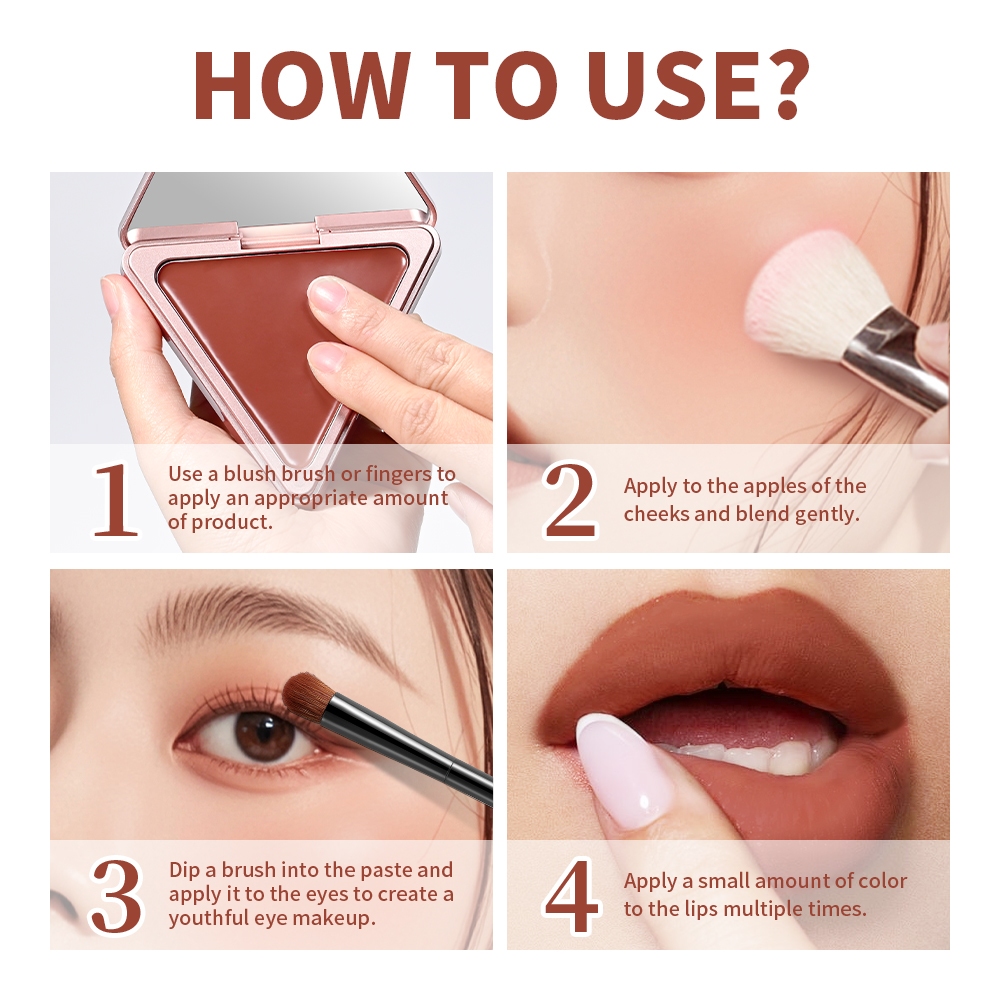 HOW TO USE?

1 Use a blush brush or fingers to apply an appropriate amount of product.

2 Apply to the apples of the cheeks and blend gently.

3 Dip a brush into the paste and apply it to the eyes to create a youthful eye makeup.

4 Apply a small amount of color to the lips multiple times.