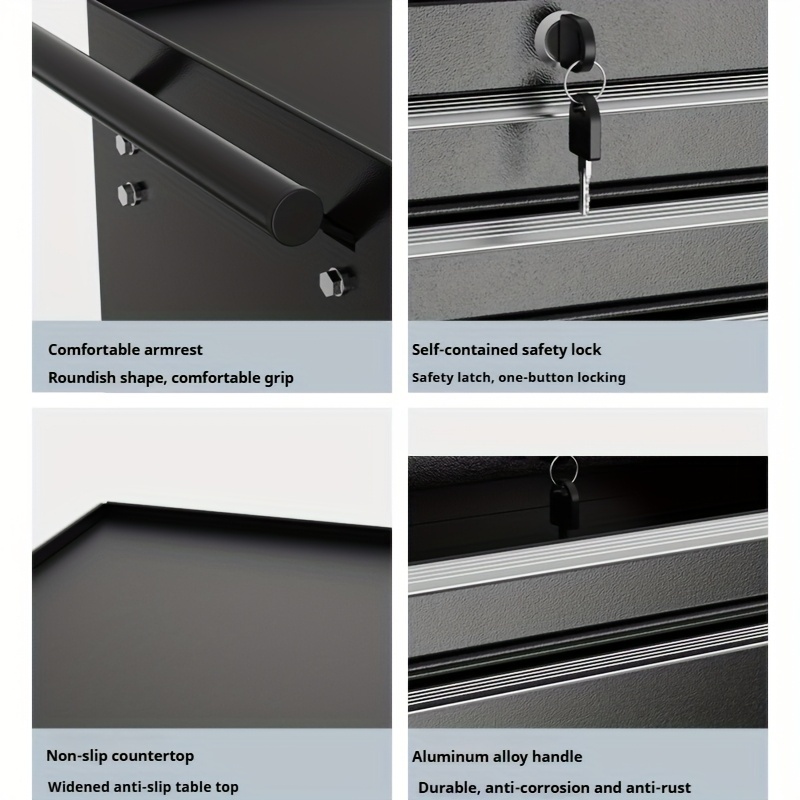 Comfortable armrest
Roundish shape, comfortable grip

Self-contained safety lock
Safety latch, one-button locking

Non-slip countertop
Widened anti-slip table top

Aluminum alloy handle
Durable, anti-corrosion and anti-rust