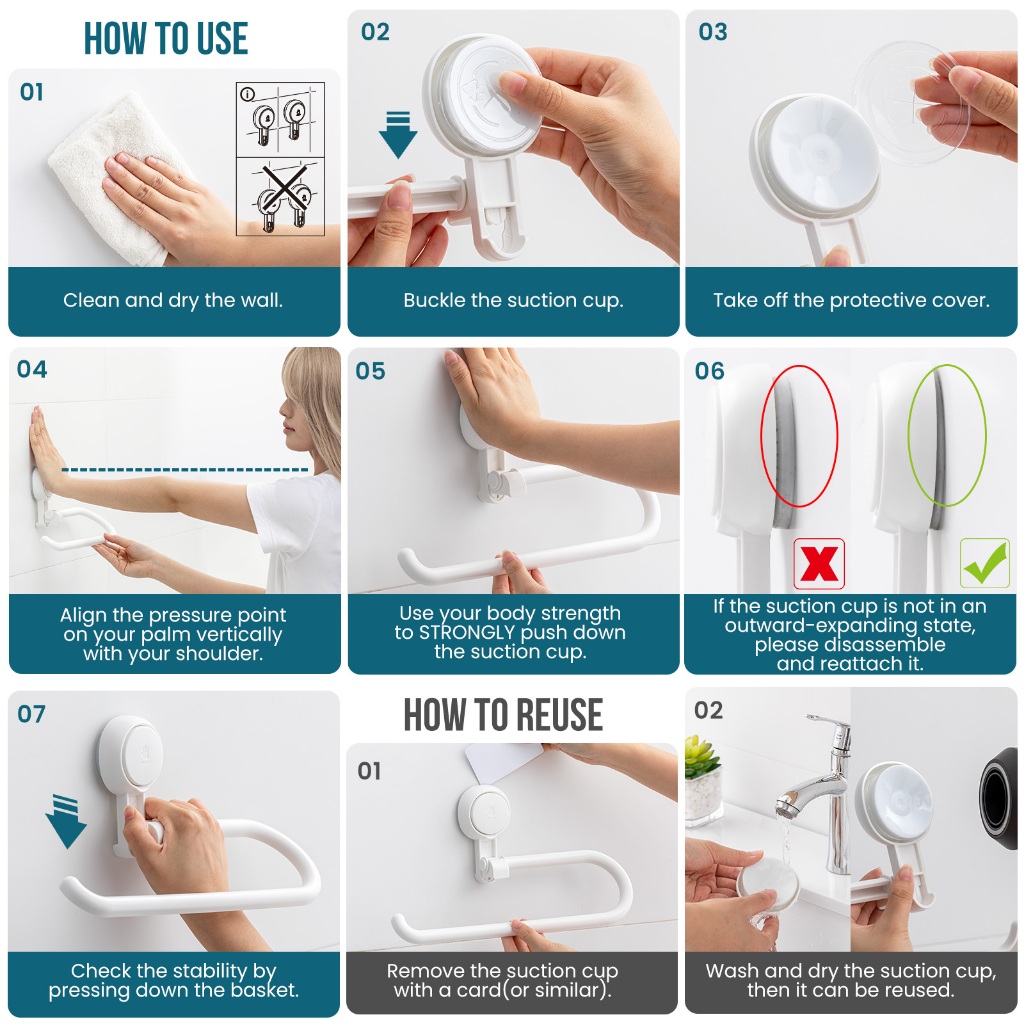 HOW TO USE

01

Clean and dry the wall.

02

Buckle the suction cup.

03

Take off the protective cover.

04

Align the pressure point on your palm vertically with your shoulder.

05

Use your body strength to STRONGLY push down the suction cup.

06

If the suction cup is not in an outward-expanding state, please disassemble and reattach it.

07

Check the stability by pressing down the basket.

HOW TO REUSE

01

Remove the suction cup with a card(or similar).

02

Wash and dry the suction cup, then it can be reused.