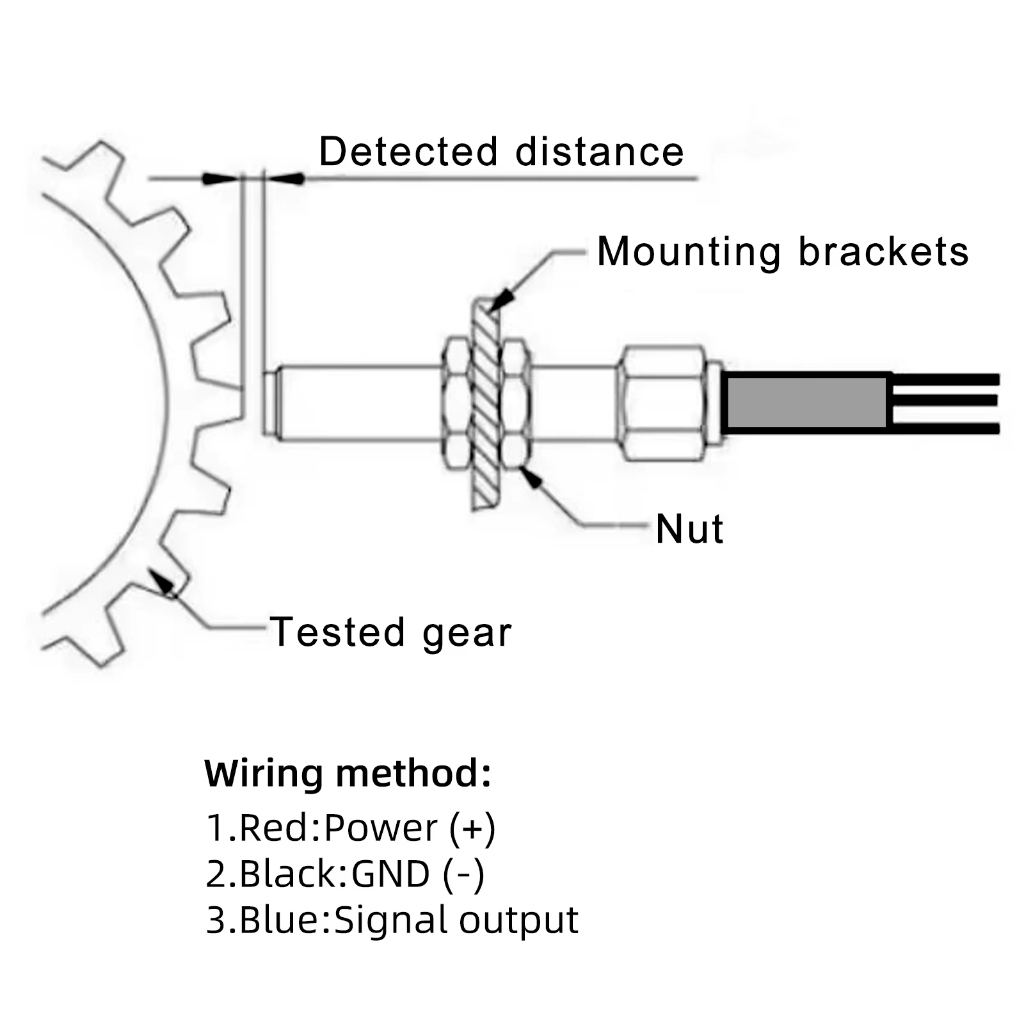 Detected distance

Mounting brackets

Nut

Tested gear

Wiring method:
1.Red:Power (+)
2.Black:GND (-)
3.Blue:Signal output