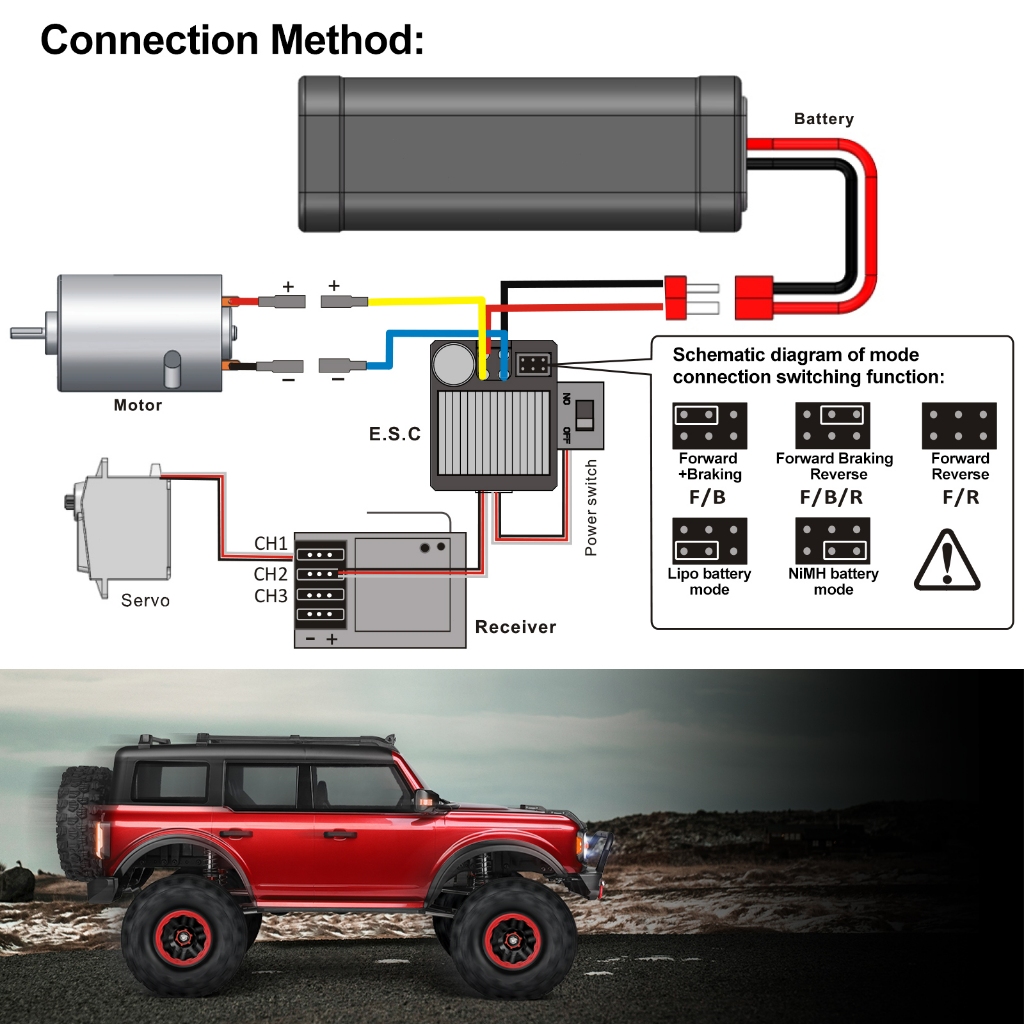 Connection Method:

Battery

+ +

− −

Motor

E.S.C

ON OFF

Power switch

Servo

CH1
CH2
CH3

− +

Receiver

Schematic diagram of mode connection switching function:

Forward +Braking
F/B

Forward Braking Reverse
F/B/R

Forward Reverse
F/R

Lipo battery mode

NiMH battery mode