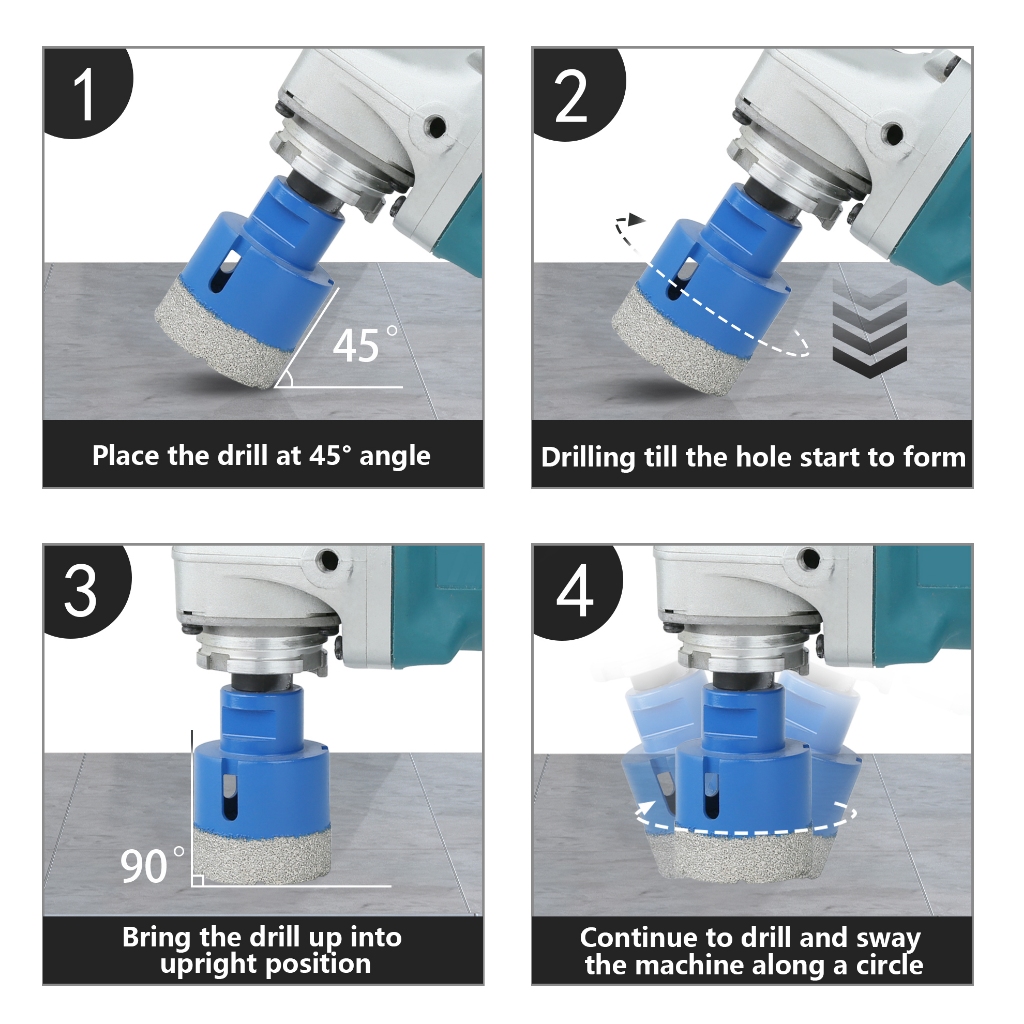 1

45°

Place the drill at 45° angle

2

Drilling till the hole start to form

3

90°

Bring the drill up into upright position

4

Continue to drill and sway the machine along a circle