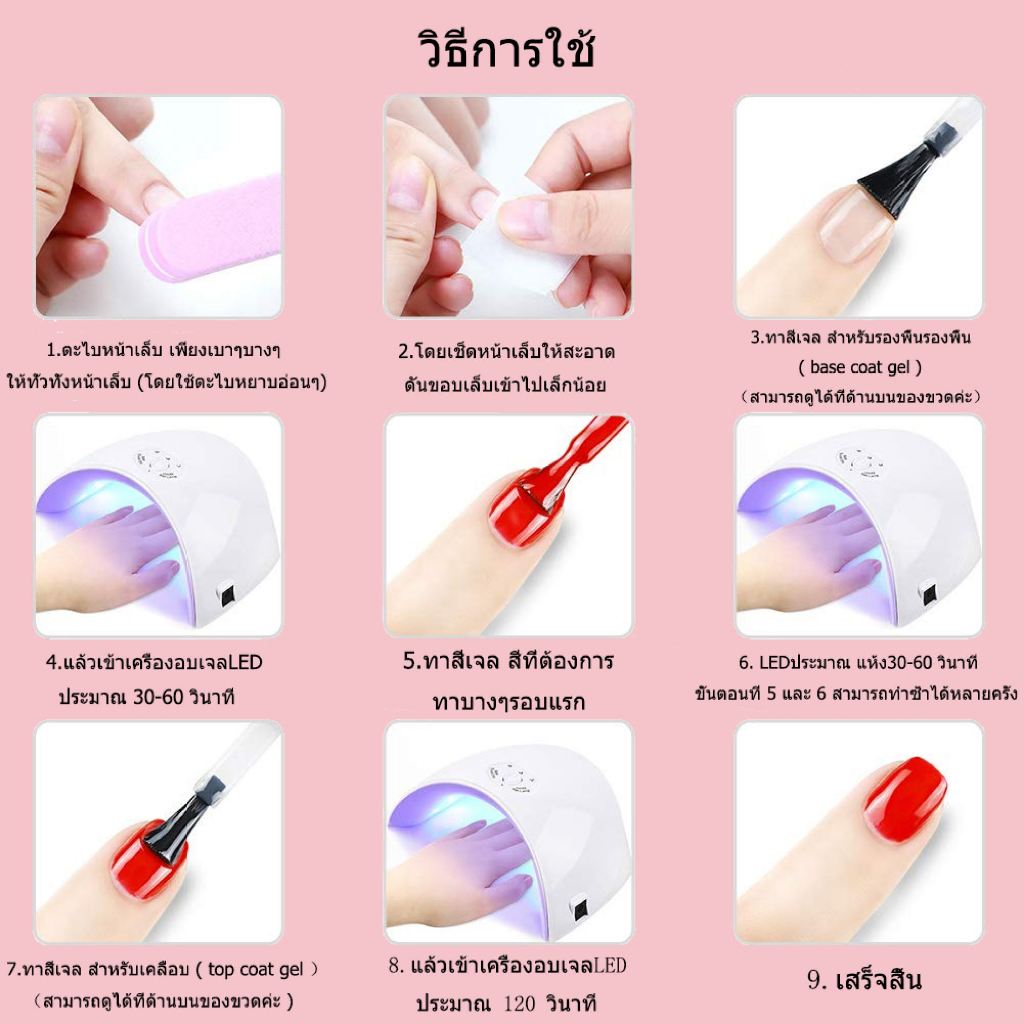 วิธีการใช้

1.ตะไบหน้าเล็บ เพียงเบาๆบางๆ ให้ทั่วทั้งหน้าเล็บ (โดยใช้ตะไบหยาบอ่อนๆ)

2.โดยเช็ดหน้าเล็บให้สะอาด ดันขอบเล็บเข้าไปเล็กน้อย

3.ทาสีเจล สำหรับรองพื้นรองพื้น ( base coat gel ) (สามารถดูได้ที่ด้านบนของขวดค่ะ)

4.แล้วเข้าเครื่องอบเจลLED ประมาณ 30-60 วินาที

5.ทาสีเจล สีที่ต้องการ ทาบางๆรอบแรก

6. LEDประมาณ แห้ง30-60 วินาที ขั้นตอนที่ 5 และ 6 สามารถทำซ้ำได้หลายครั้ง

7.ทาสีเจล สำหรับเคลือบ ( top coat gel ) (สามารถดูได้ที่ด้านบนของขวดค่ะ )

8. แล้วเข้าเครื่องอบเจลLED ประมาณ 120 วินาที

9. เสร็จสิ้น