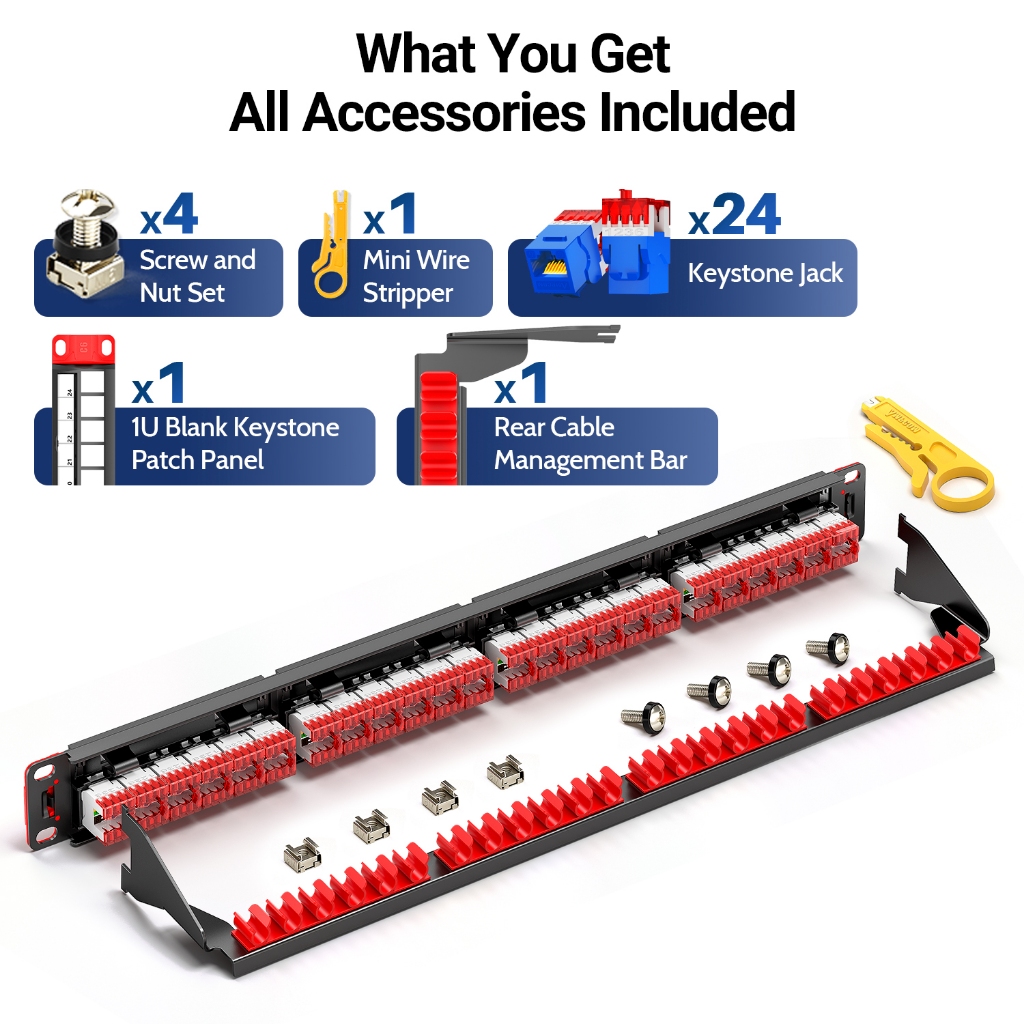 What You Get
All Accessories Included

x4
Screw and Nut Set

x1
Mini Wire Stripper

x24
Keystone Jack

x1
1U Blank Keystone Patch Panel

x1
Rear Cable Management Bar