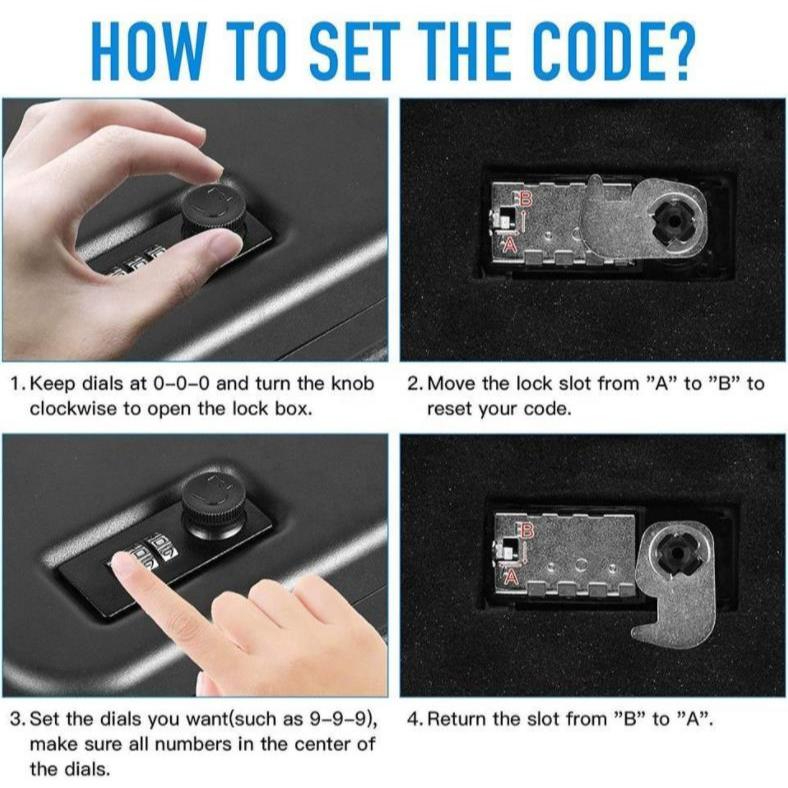 HOW TO SET THE CODE?

B
A

1. Keep dials at 0-0-0 and turn the knob clockwise to open the lock box.

2. Move the lock slot from "A" to "B" to reset your code.

B
A

3. Set the dials you want(such as 9-9-9), make sure all numbers in the center of the dials.

4. Return the slot from "B" to "A".