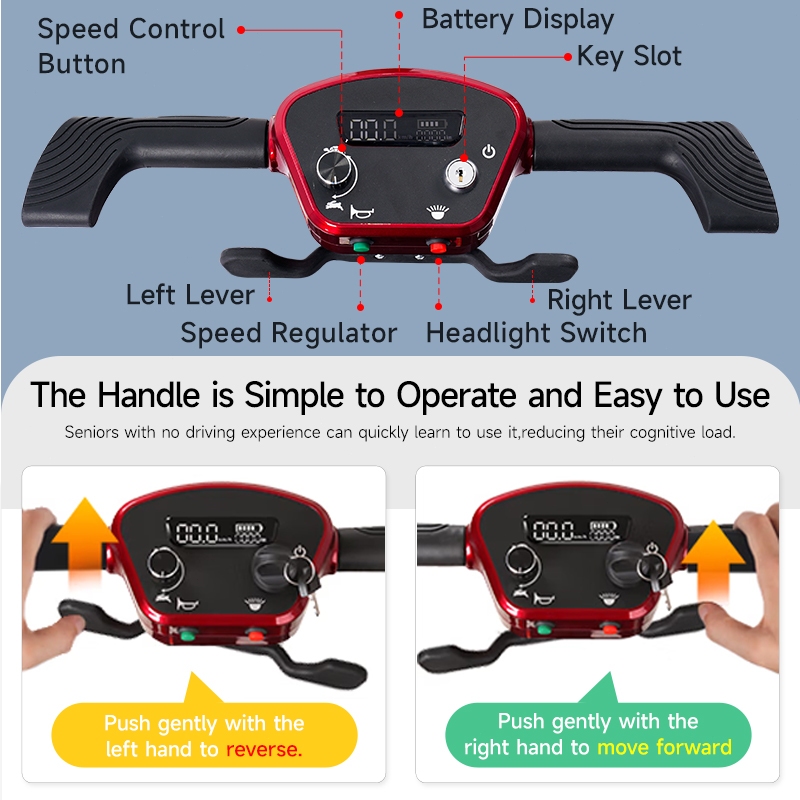 Speed Control Button

Battery Display

Key Slot

00.0

Left Lever

Speed Regulator

Headlight Switch

Right Lever

The Handle is Simple to Operate and Easy to Use

Seniors with no driving experience can quickly learn to use it,reducing their cognitive load.

00.0

Push gently with the left hand to reverse.

00.0

Push gently with the right hand to move forward