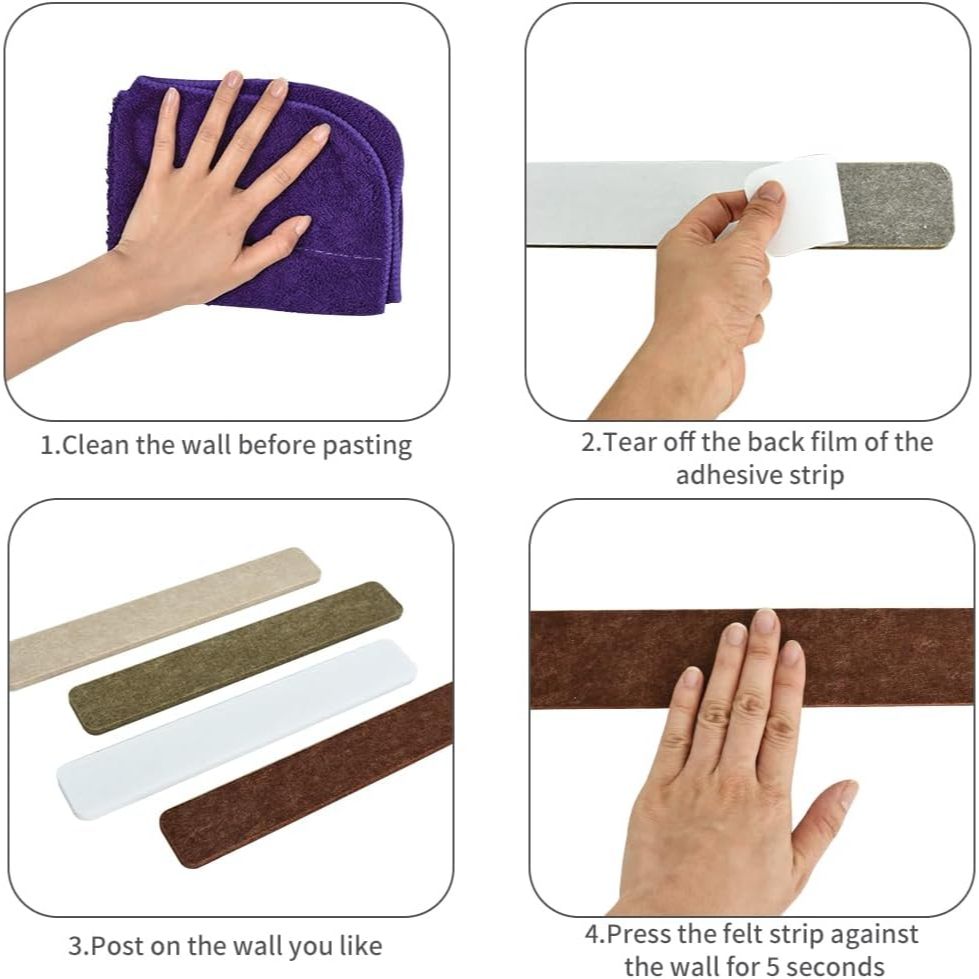 1.Clean the wall before pasting

2.Tear off the back film of the adhesive strip

3.Post on the wall you like

4.Press the felt strip against the wall for 5 seconds