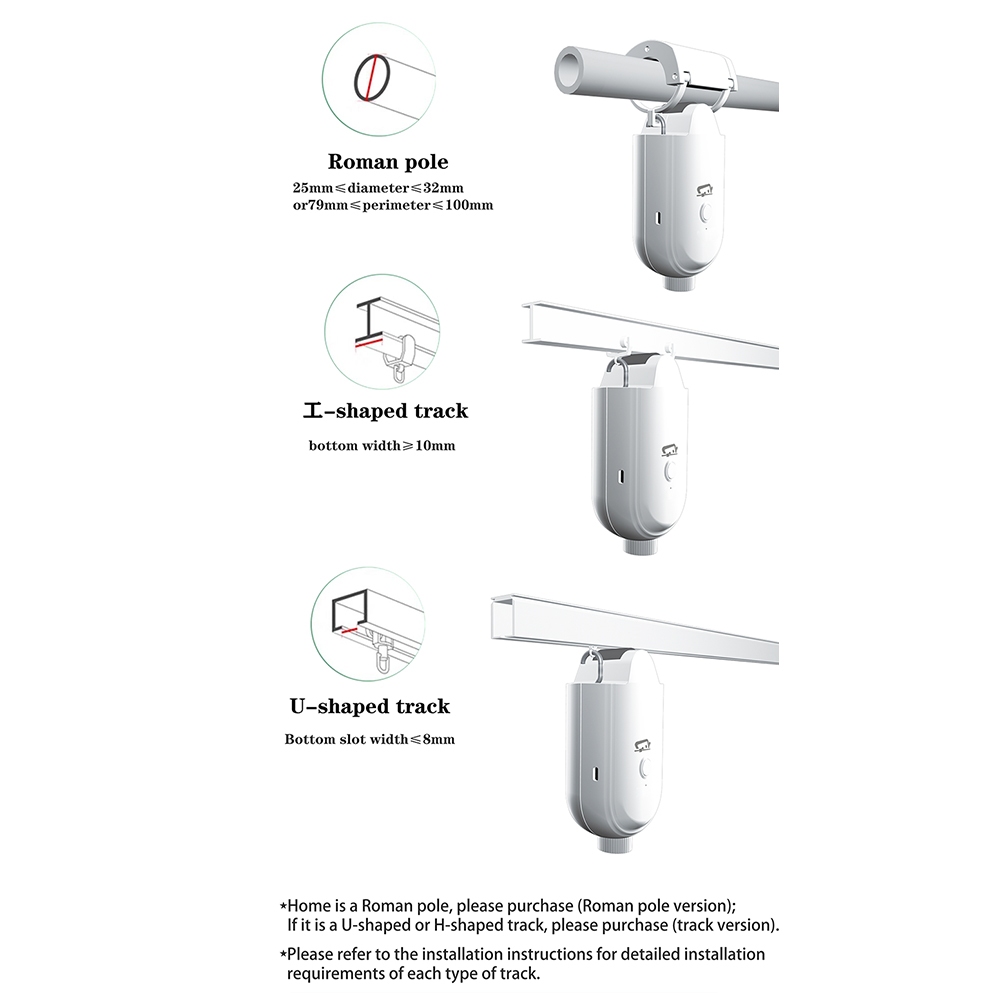 Roman pole

25mm≤diameter≤32mm
or79mm≤perimeter≤100mm

工-shaped track

bottom width≥10mm

U-shaped track

Bottom slot width≤8mm

*Home is a Roman pole, please purchase (Roman pole version); If it is a U-shaped or H-shaped track, please purchase (track version).

*Please refer to the installation instructions for detailed installation requirements of each type of track.