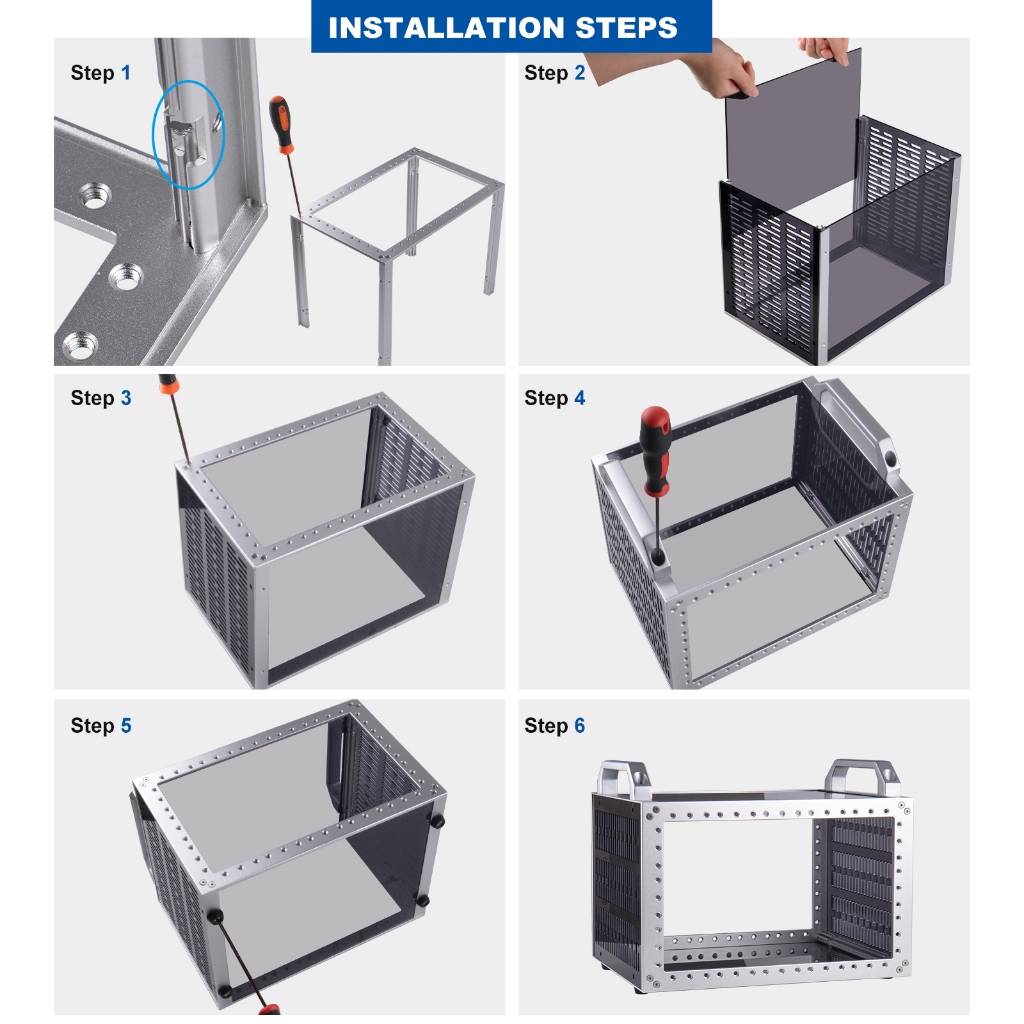 INSTALLATION STEPS

Step 1

Step 2

Step 3

Step 4

Step 5

Step 6