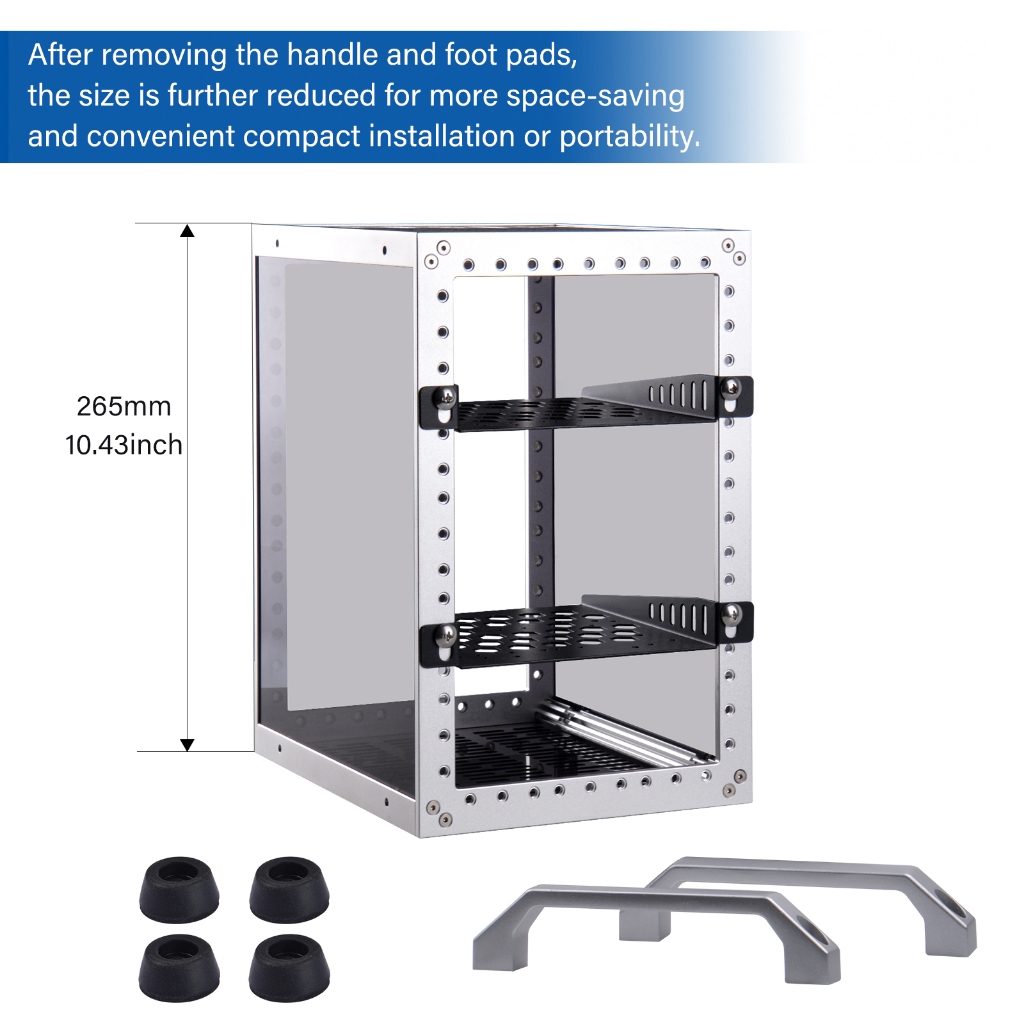 After removing the handle and foot pads, the size is further reduced for more space-saving and convenient compact installation or portability.

265mm
10.43inch