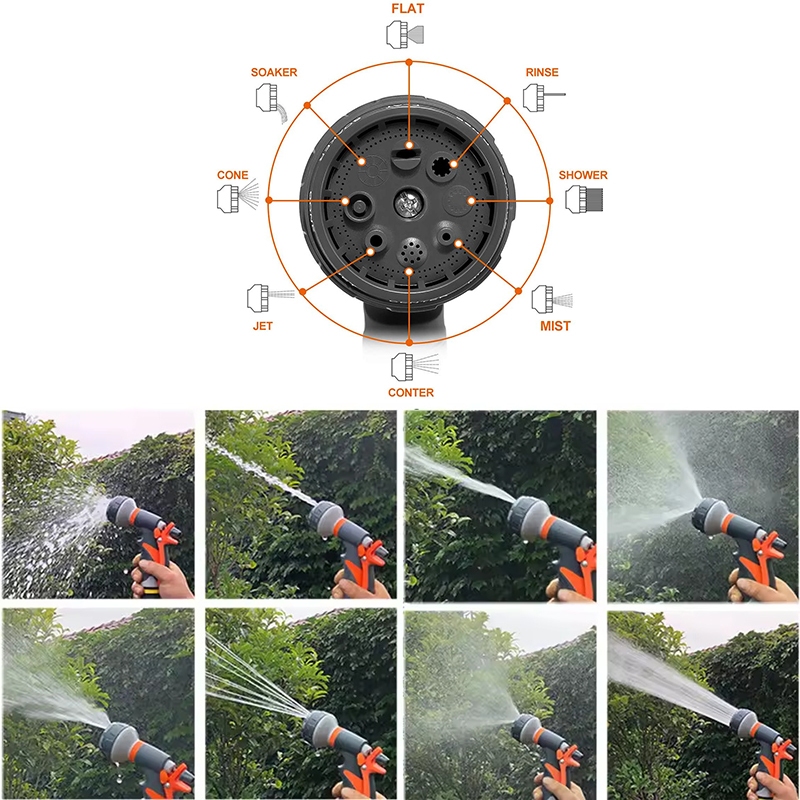 FLAT

SOAKER

RINSE

CONE

SHOWER

JET

MIST

CONTER