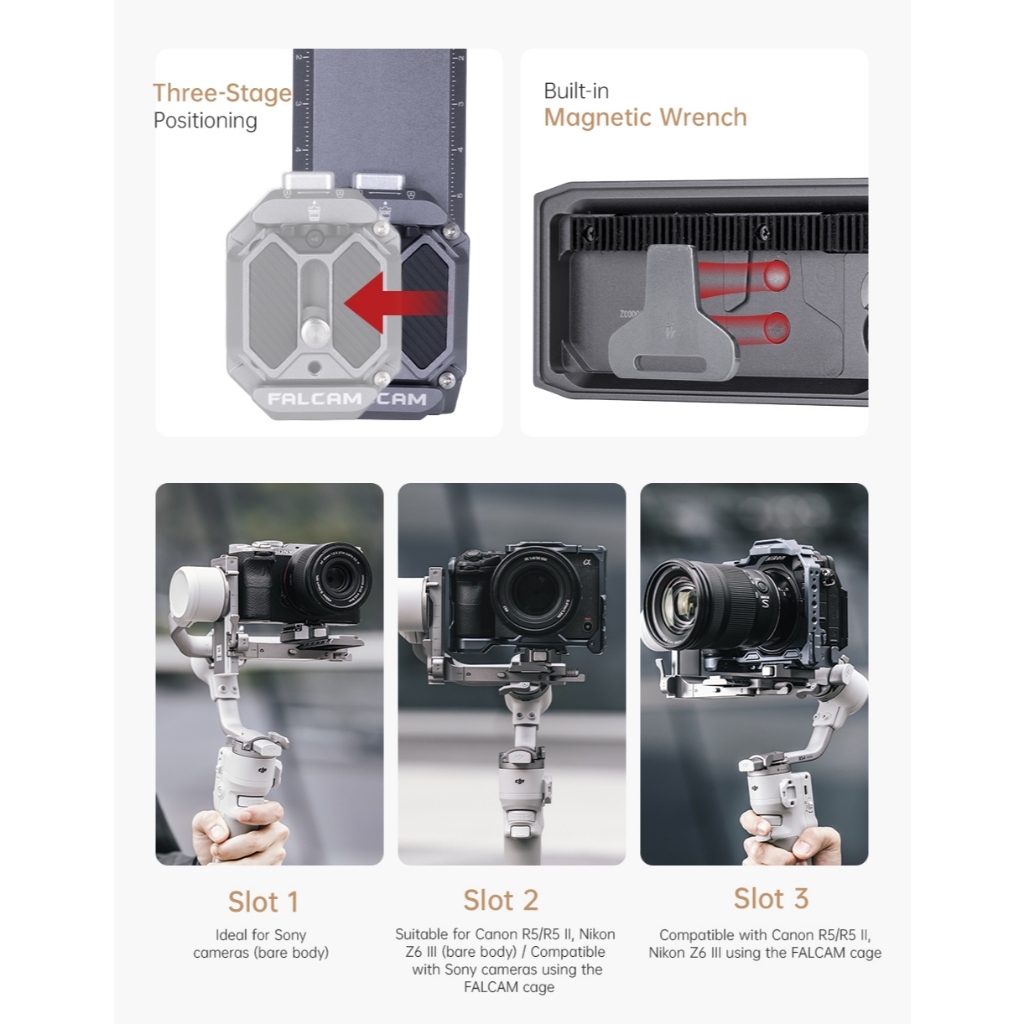 Three-Stage Positioning

FALCAM CAM

Built-in Magnetic Wrench

Slot 1

Ideal for Sony cameras (bare body)

Slot 2

Suitable for Canon R5/R5 II, Nikon Z6 III (bare body) / Compatible with Sony cameras using the FALCAM cage

Slot 3

Compatible with Canon R5/R5 II, Nikon Z6 III using the FALCAM cage