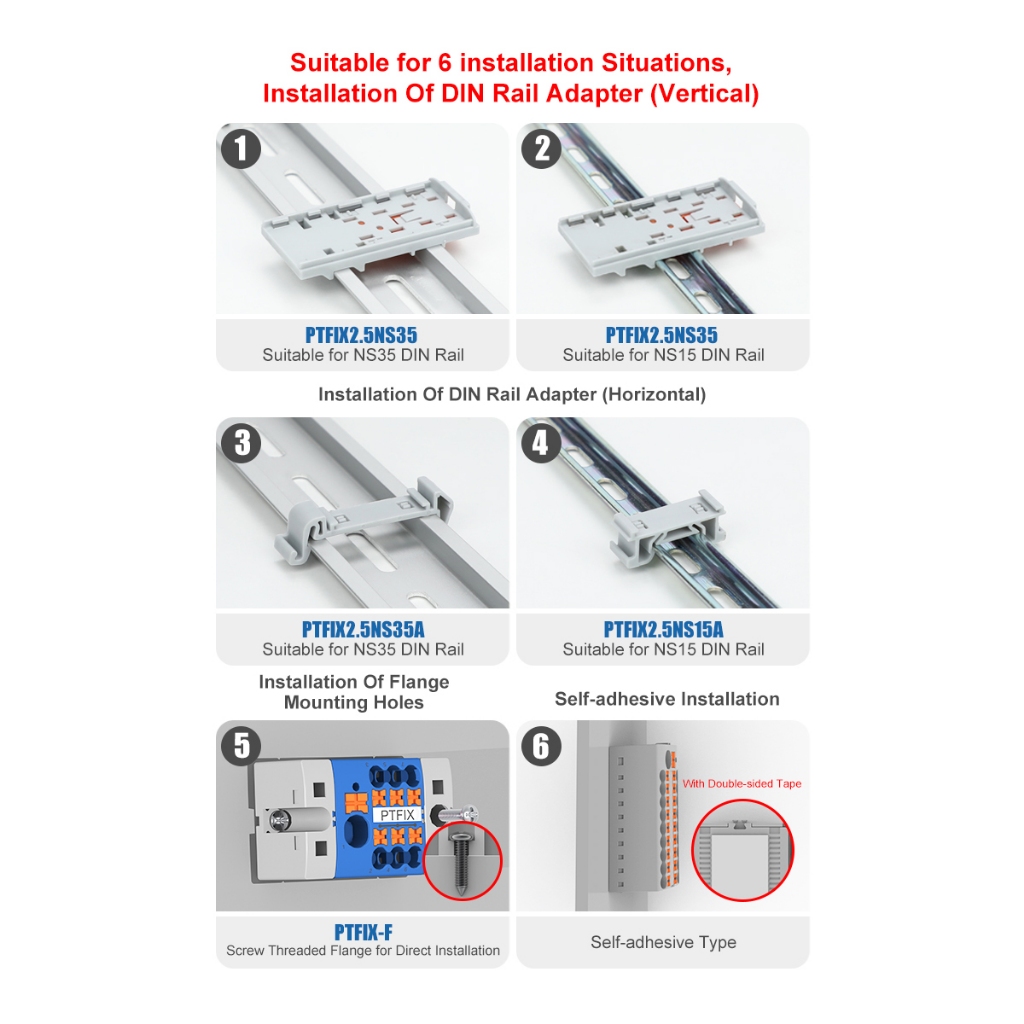 Suitable for 6 installation Situations,
Installation Of DIN Rail Adapter (Vertical)

1

PTFIX2.5NS35
Suitable for NS35 DIN Rail

2

PTFIX2.5NS35
Suitable for NS15 DIN Rail

Installation Of DIN Rail Adapter (Horizontal)

3

PTFIX2.5NS35A
Suitable for NS35 DIN Rail

4

PTFIX2.5NS15A
Suitable for NS15 DIN Rail

Installation Of Flange Mounting Holes

5

PTFIX

PTFIX-F
Screw Threaded Flange for Direct Installation

Self-adhesive Installation

6

With Double-sided Tape

Self-adhesive Type