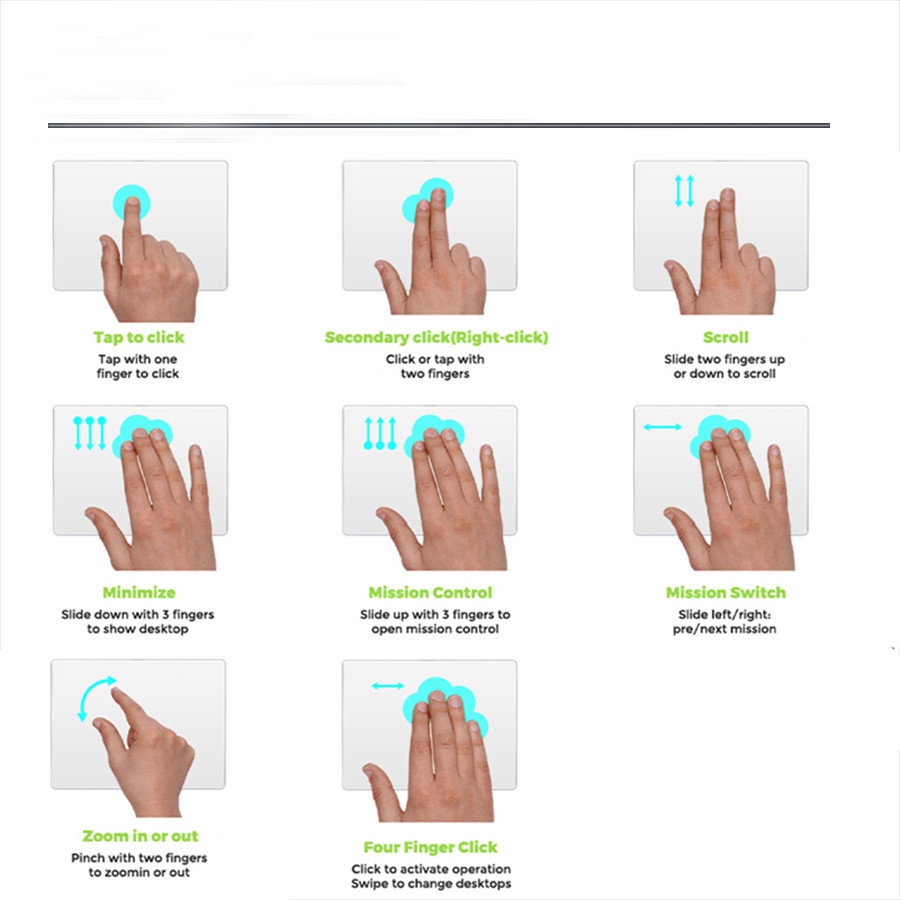 Tap to click
Tap with one finger to click

Secondary click(Right-click)
Click or tap with two fingers

Scroll
Slide two fingers up or down to scroll

Minimize
Slide down with 3 fingers to show desktop

Mission Control
Slide up with 3 fingers to open mission control

Mission Switch
Slide left/right: pre/next mission

Zoom in or out
Pinch with two fingers to zoomin or out

Four Finger Click
Click to activate operation Swipe to change desktops